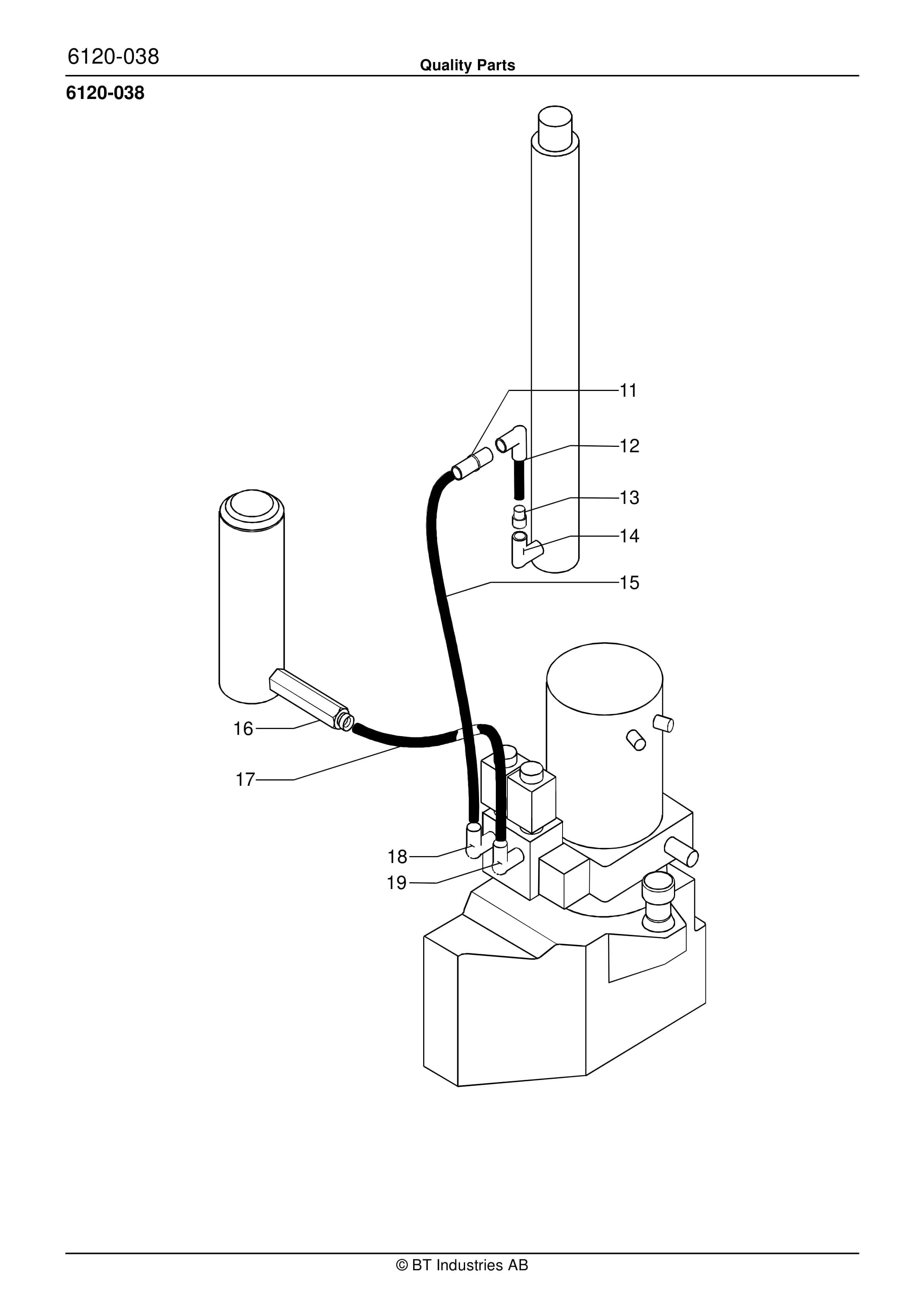 6120-038

Quality Parts

6120-038

11

12

13

14

15

16

17

18

19

© BT Industries AB