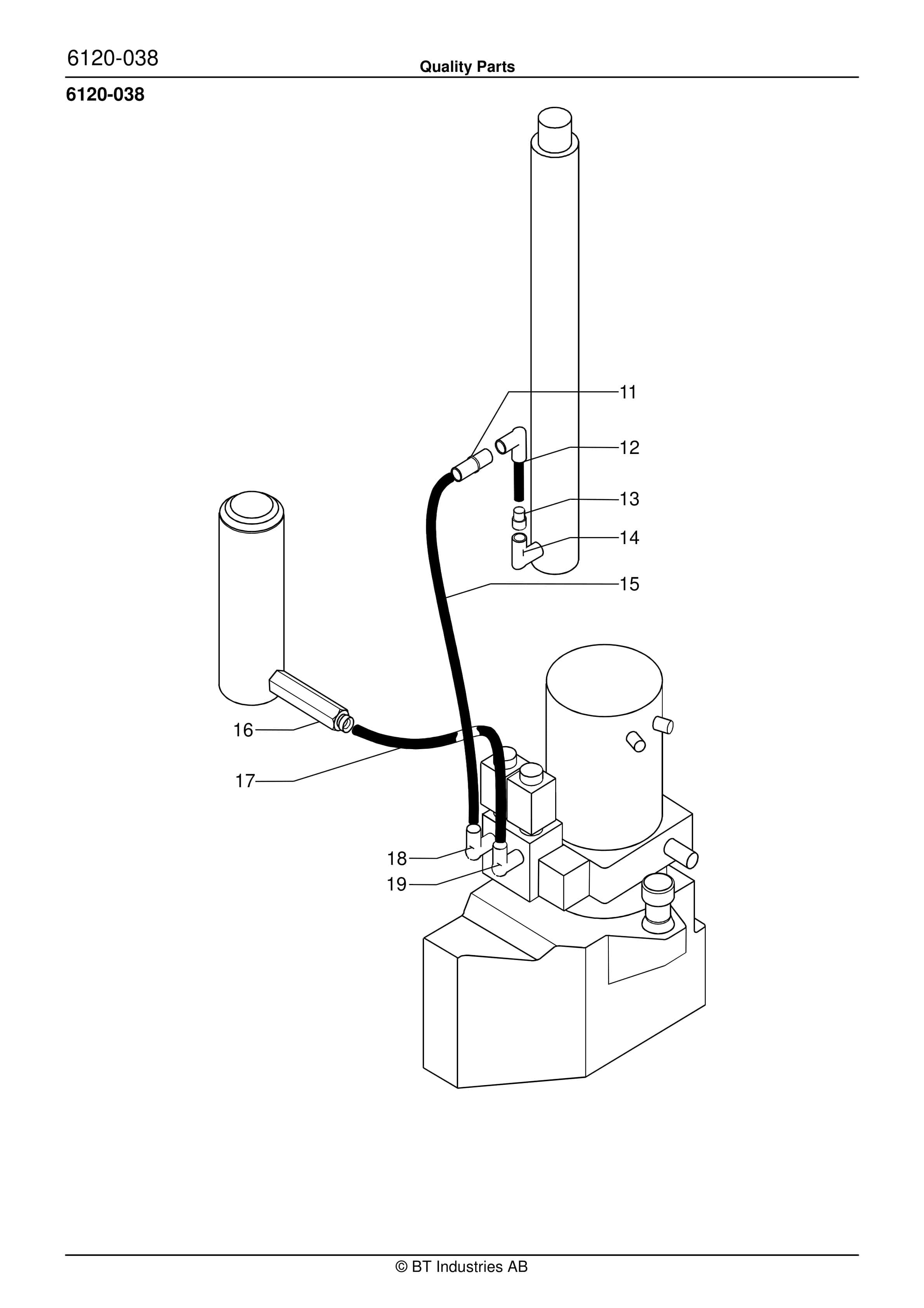 6120-038

Quality Parts

6120-038

11

12

13

14

15

16

17

18

19

© BT Industries AB