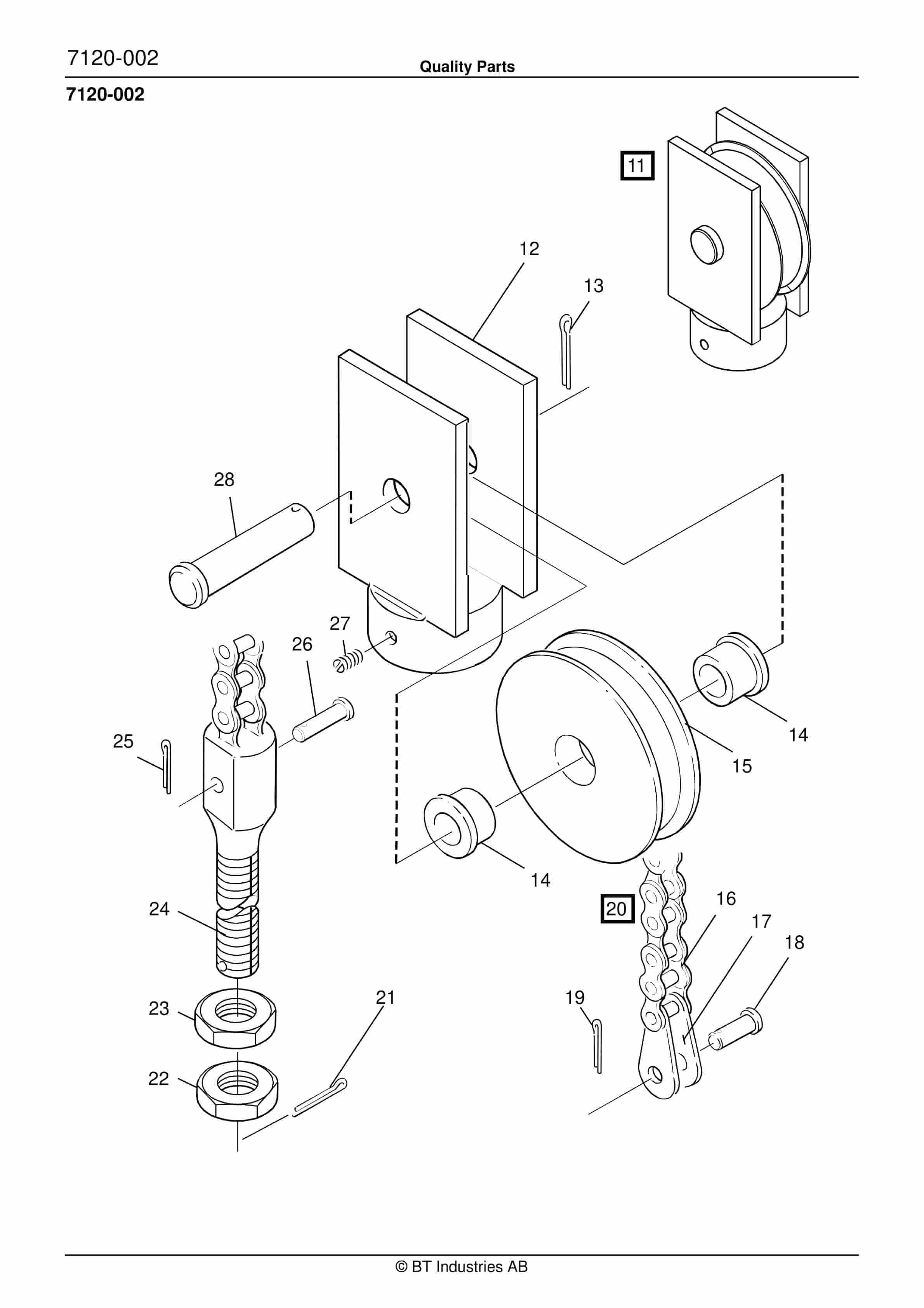 7120-002
Quality Parts

7120-002

11
12
13
28
27
26
25
14
15
14
24
20
16
17
18
23
21
19
22

© BT Industries AB