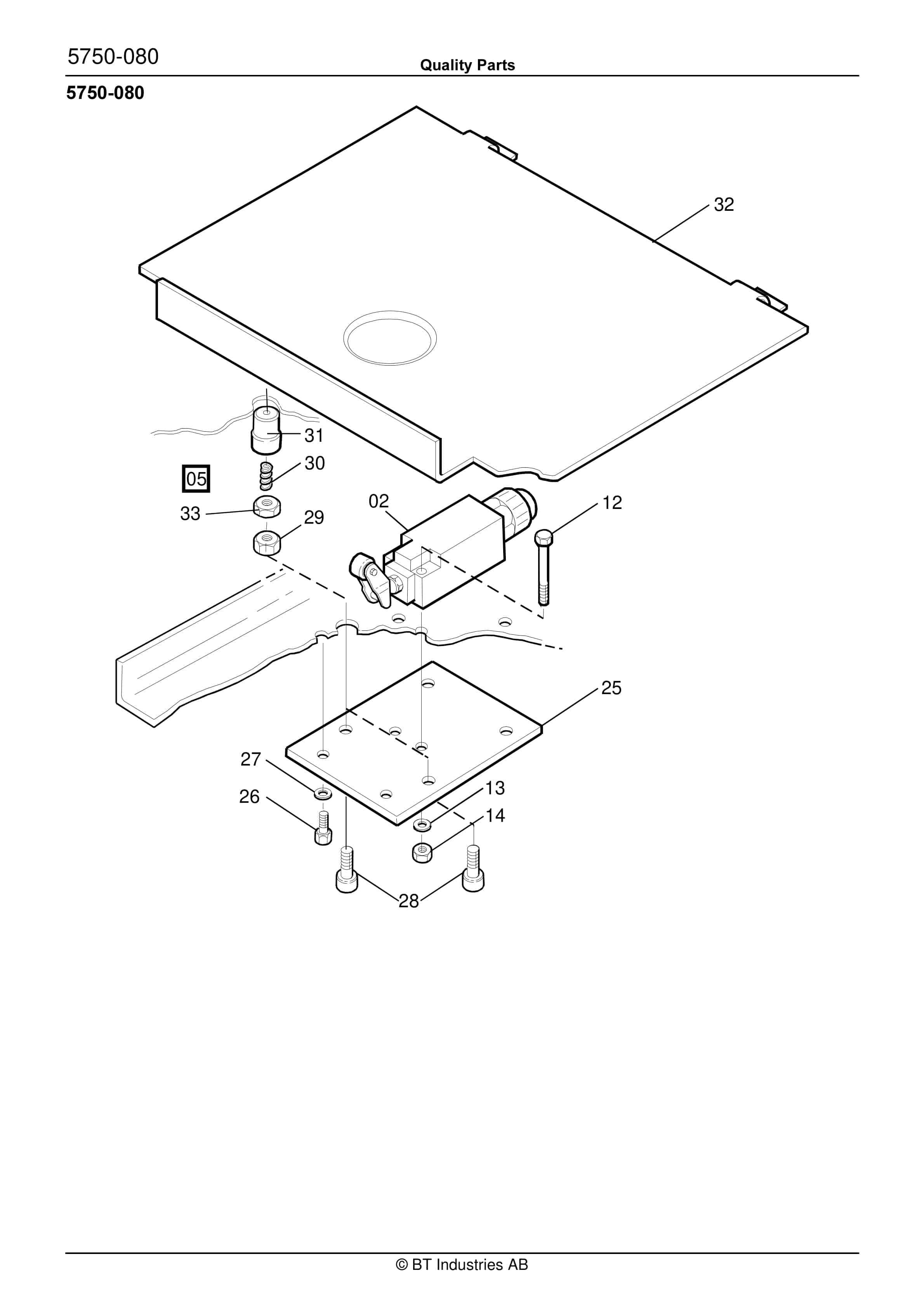 5750-080

Quality Parts

5750-080

32

31

30

05

33

29

02

12

25

27

26

13

14

28

© BT Industries AB