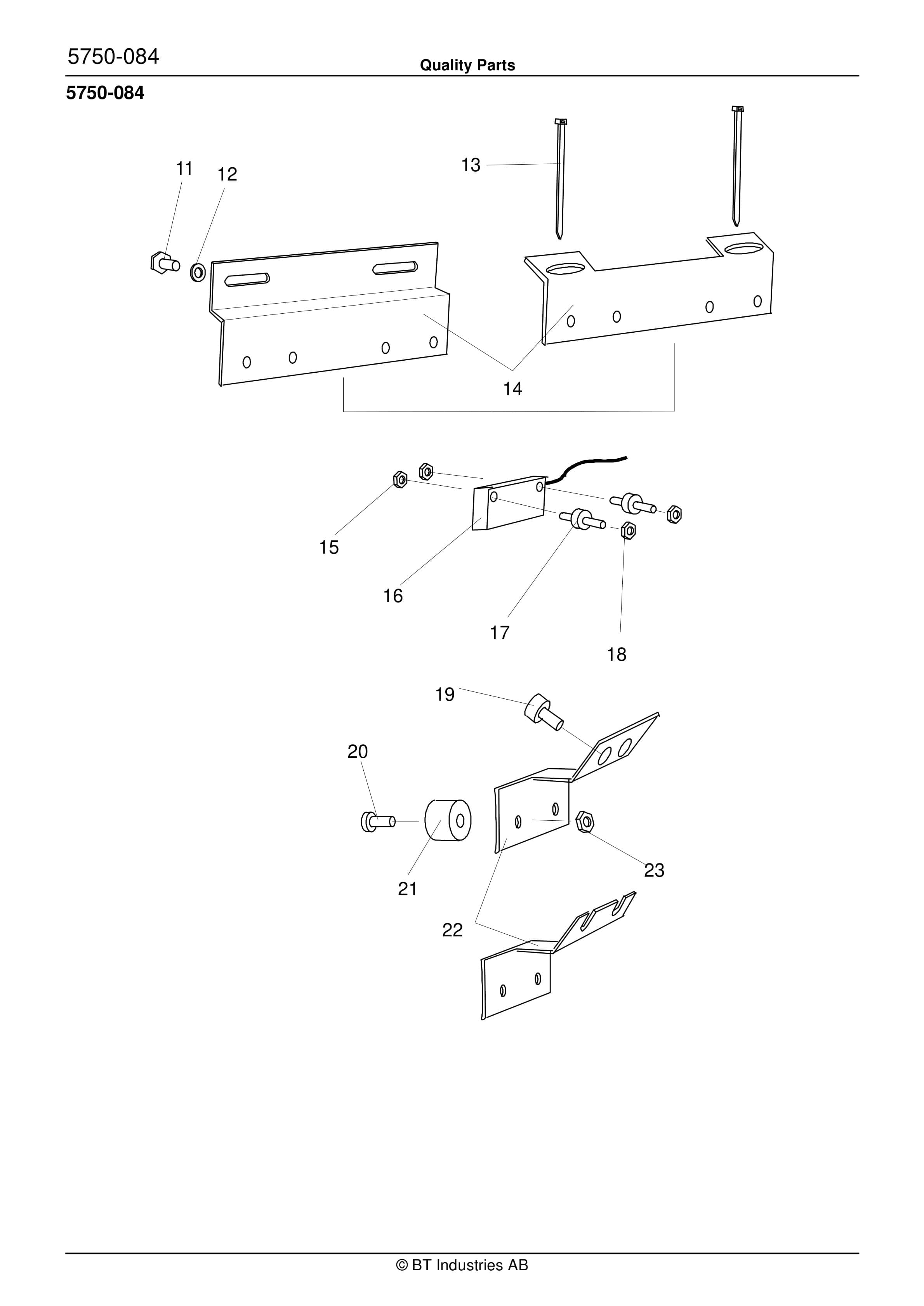 5750-084

Quality Parts

5750-084

11 12

13

14

15

16

17

18

19

20

21

22

23

© BT Industries AB