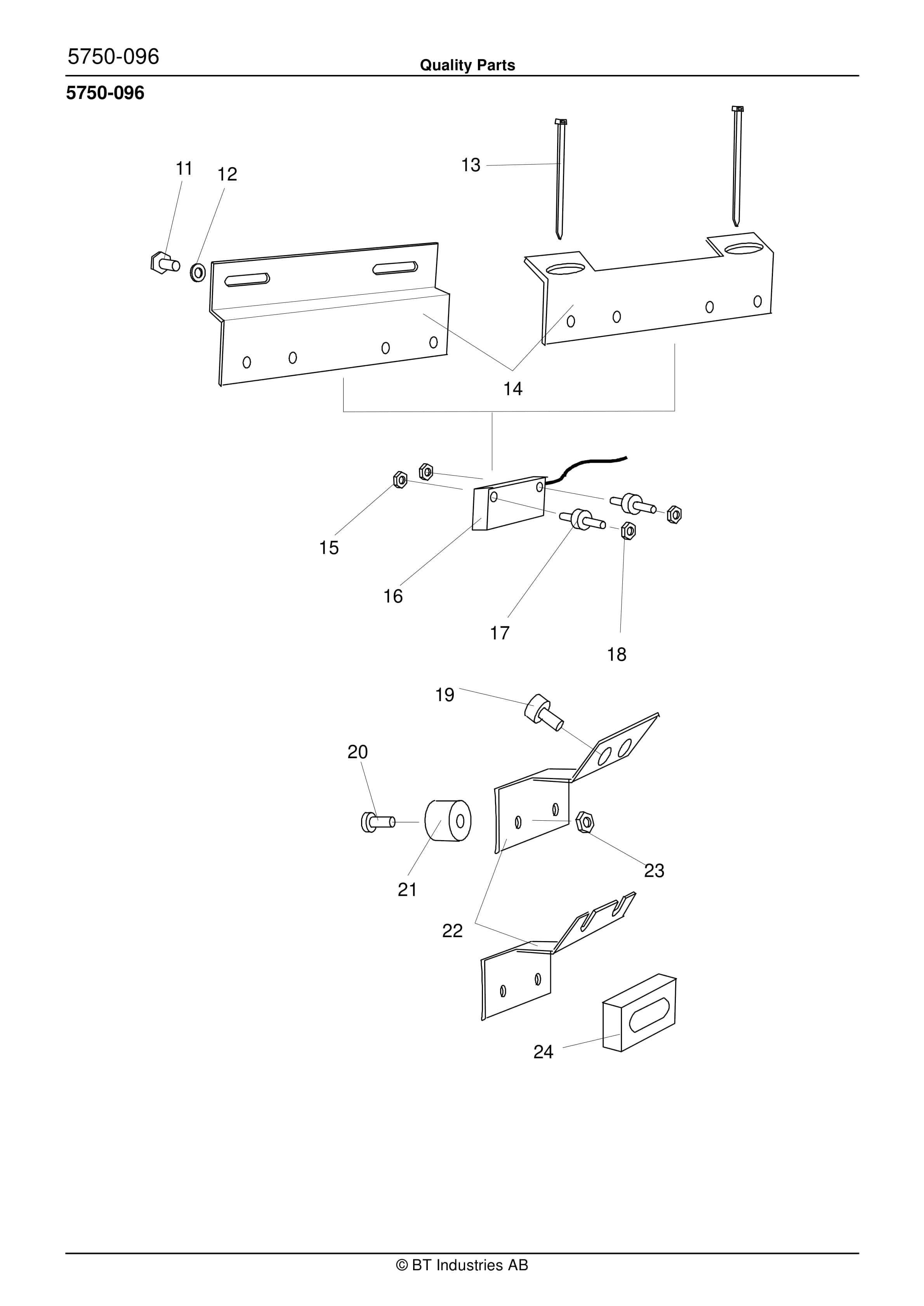 5750-096

Quality Parts

5750-096

11
12
13
14
15
16
17
18
19
20
21
22
23
24

© BT Industries AB