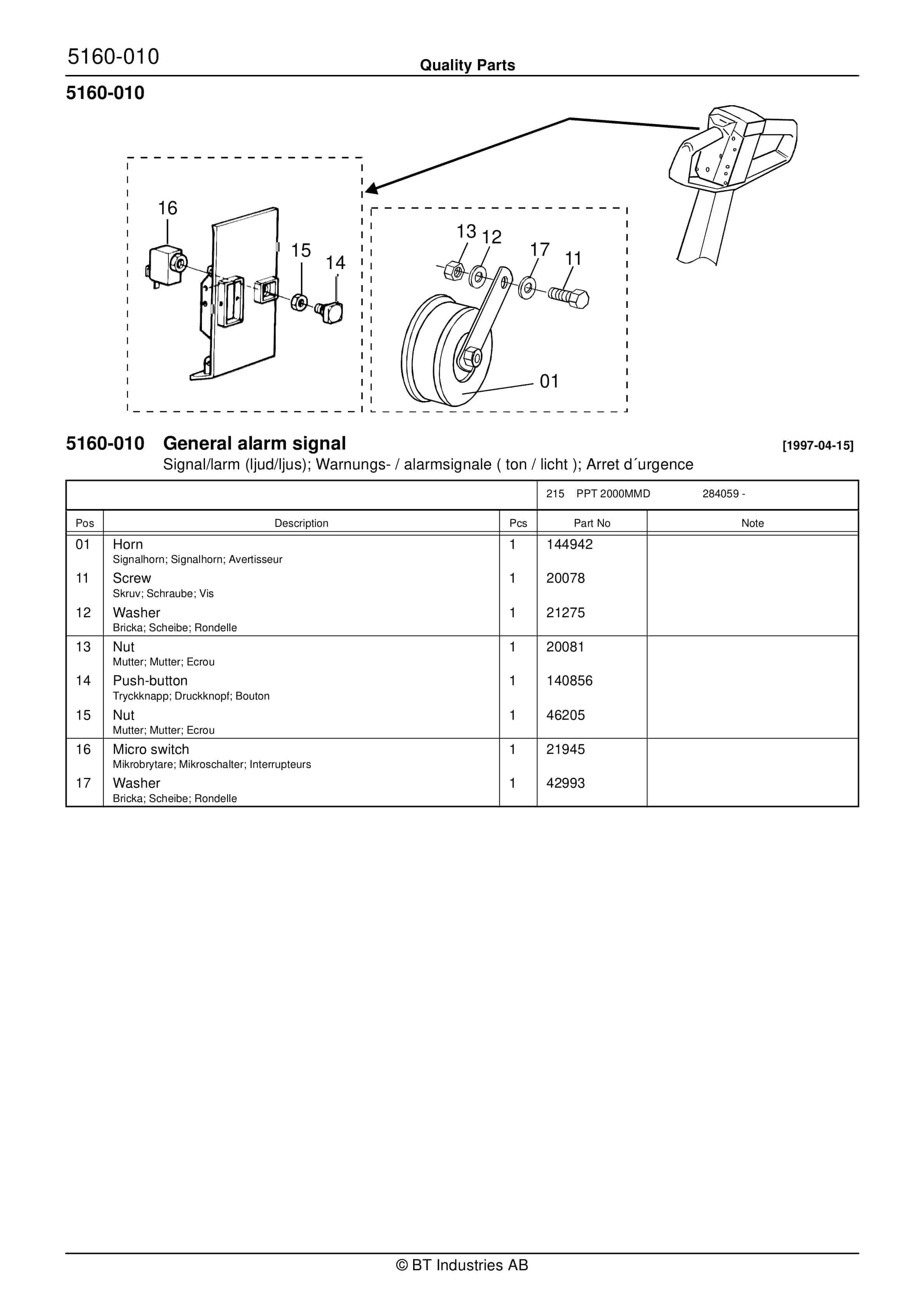 5160-010

Quality Parts

5160-010

16

15

14

13 12

17

11

01

5160-010 General alarm signal [1997-04-15]

Signal/larm (ljud/ljus); Warnungs- / alarmsignale ( ton / licht ); Arret d´urgence

| | | | 215 PPT 2000MMD 284059 - | |
|---|---|---|---|---|
| Pos | Description | Pcs | Part No | Note |
| 01 | Horn Signalhorn; Signalhorn; Avertisseur | 1 | 144942 | |
| 11 | Screw Skruv; Schraube; Vis | 1 | 20078 | |
| 12 | Washer Bricka; Scheibe; Rondelle | 1 | 21275 | |
| 13 | Nut Mutter; Mutter; Ecrou | 1 | 20081 | |
| 14 | Push-button Tryckknapp; Druckknopf; Bouton | 1 | 140856 | |
| 15 | Nut Mutter; Mutter; Ecrou | 1 | 46205 | |
| 16 | Micro switch Mikrobrytare; Mikroschalter; Interrupteurs | 1 | 21945 | |
| 17 | Washer Bricka; Scheibe; Rondelle | 1 | 42993 | |

© BT Industries AB