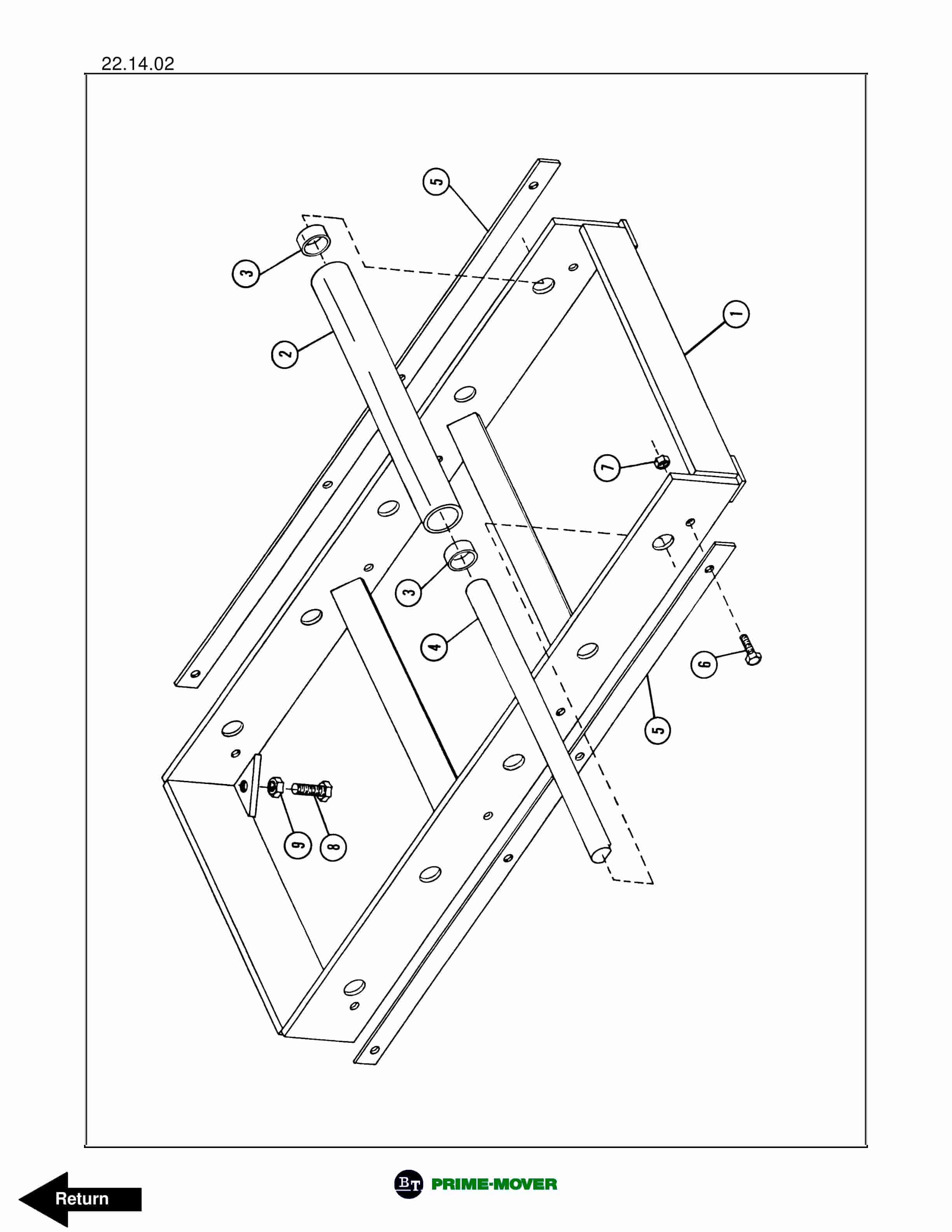 22.14.02

5
3
2
1
7
3
4
6
5
9
8

Return

BT PRIME-MOVER