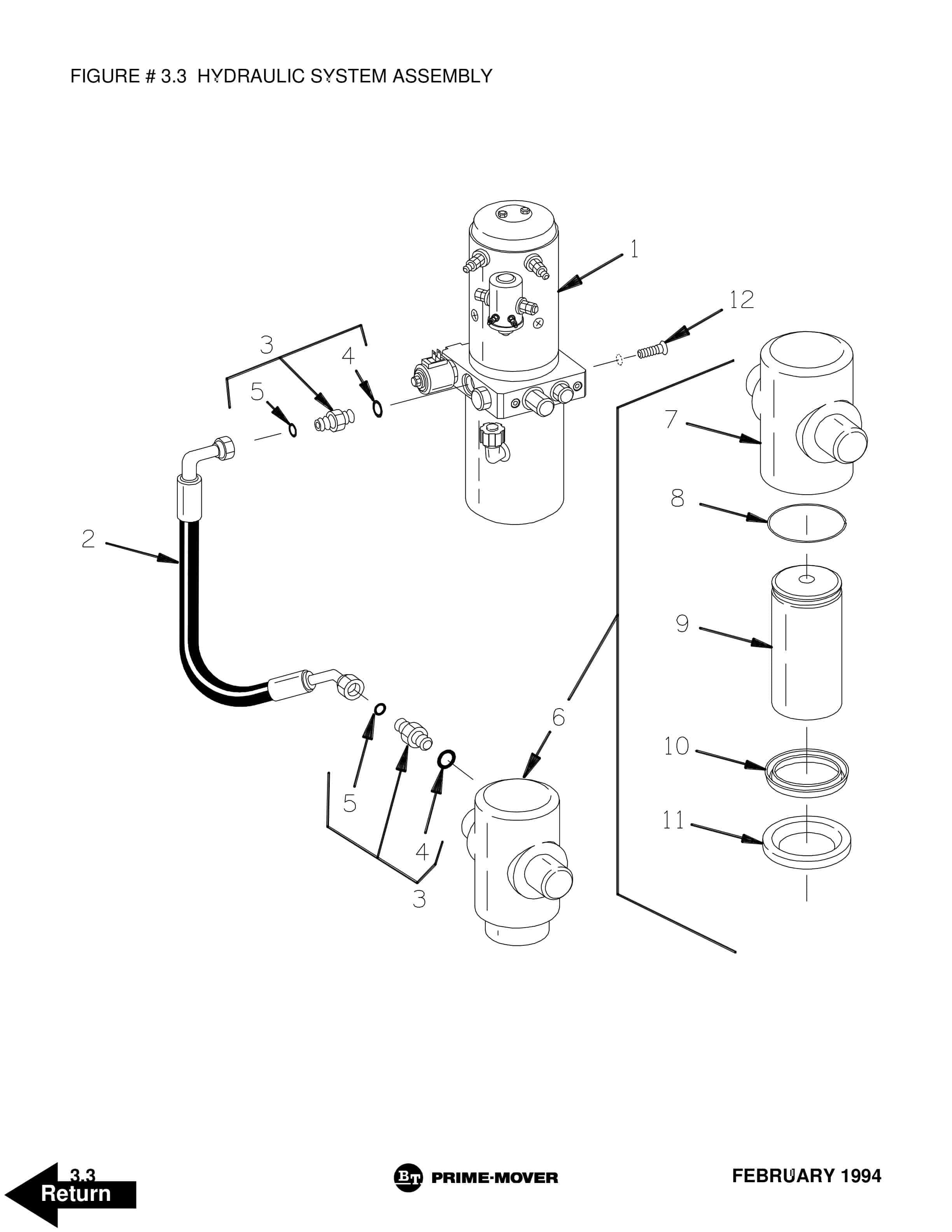 FIGURE # 3.3 HYDRAULIC SYSTEM ASSEMBLY

1

12

3

4

5

7

8

2

9

6

10

5

11

4

3

3.3

Return

BT PRIME-MOVER

FEBRUARY 1994