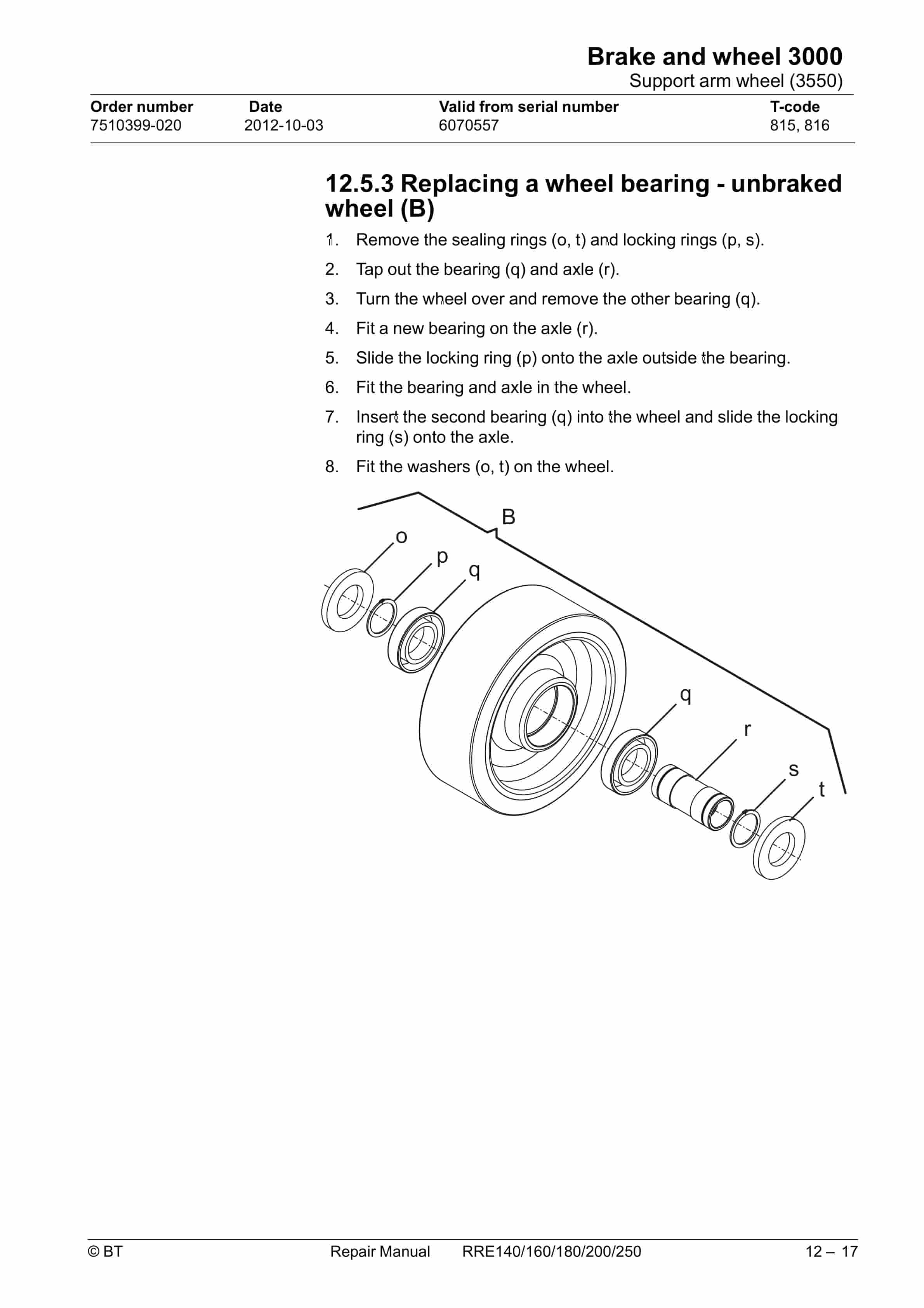 Brake and wheel 3000
Support arm wheel (3550)

| Order number | Date | Valid from serial number | T-code |
|---|---|---|---|
| 7510399-020 | 2012-10-03 | 6070557 | 815, 816 |

12.5.3 Replacing a wheel bearing - unbraked wheel (B)

1. Remove the sealing rings (o, t) and locking rings (p, s).
2. Tap out the bearing (q) and axle (r).
3. Turn the wheel over and remove the other bearing (q).
4. Fit a new bearing on the axle (r).
5. Slide the locking ring (p) onto the axle outside the bearing.
6. Fit the bearing and axle in the wheel.
7. Insert the second bearing (q) into the wheel and slide the locking ring (s) onto the axle.
8. Fit the washers (o, t) on the wheel.

B
o
p
q
q
r
s
t

© BT Repair Manual RRE140/160/180/200/250 12 – 17