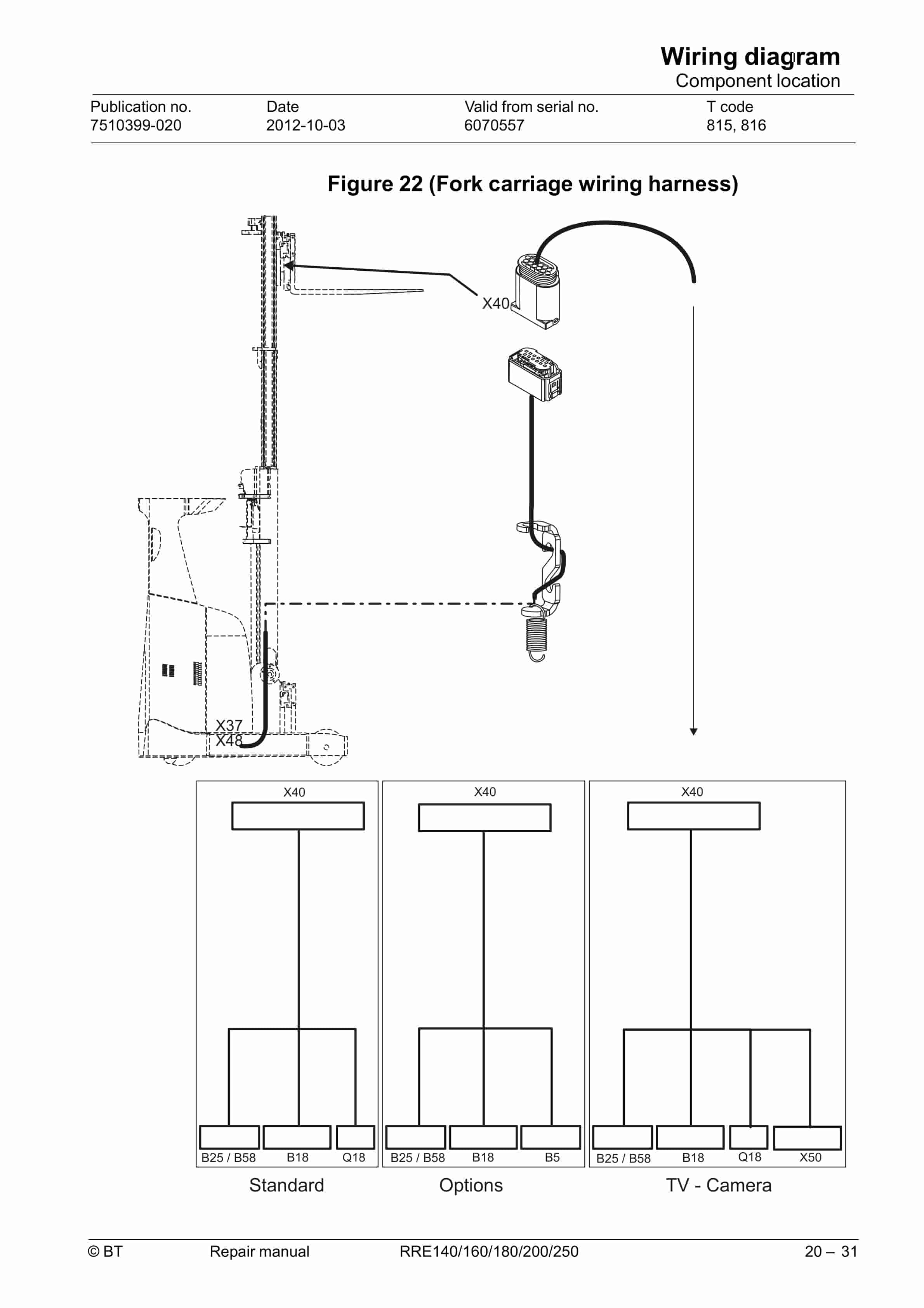 Wiring diagram
Component location

| Publication no. | Date | Valid from serial no. | T code |
|---|---|---|---|
| 7510399-020 | 2012-10-03 | 6070557 | 815, 816 |

Figure 22 (Fork carriage wiring harness)

X40

X37
X48

X40
B25 / B58 B18 Q18
Standard

X40
B25 / B58 B18 B5
Options

X40
B25 / B58 B18 Q18 X50
TV - Camera

© BT Repair manual RRE140/160/180/200/250 20 – 31