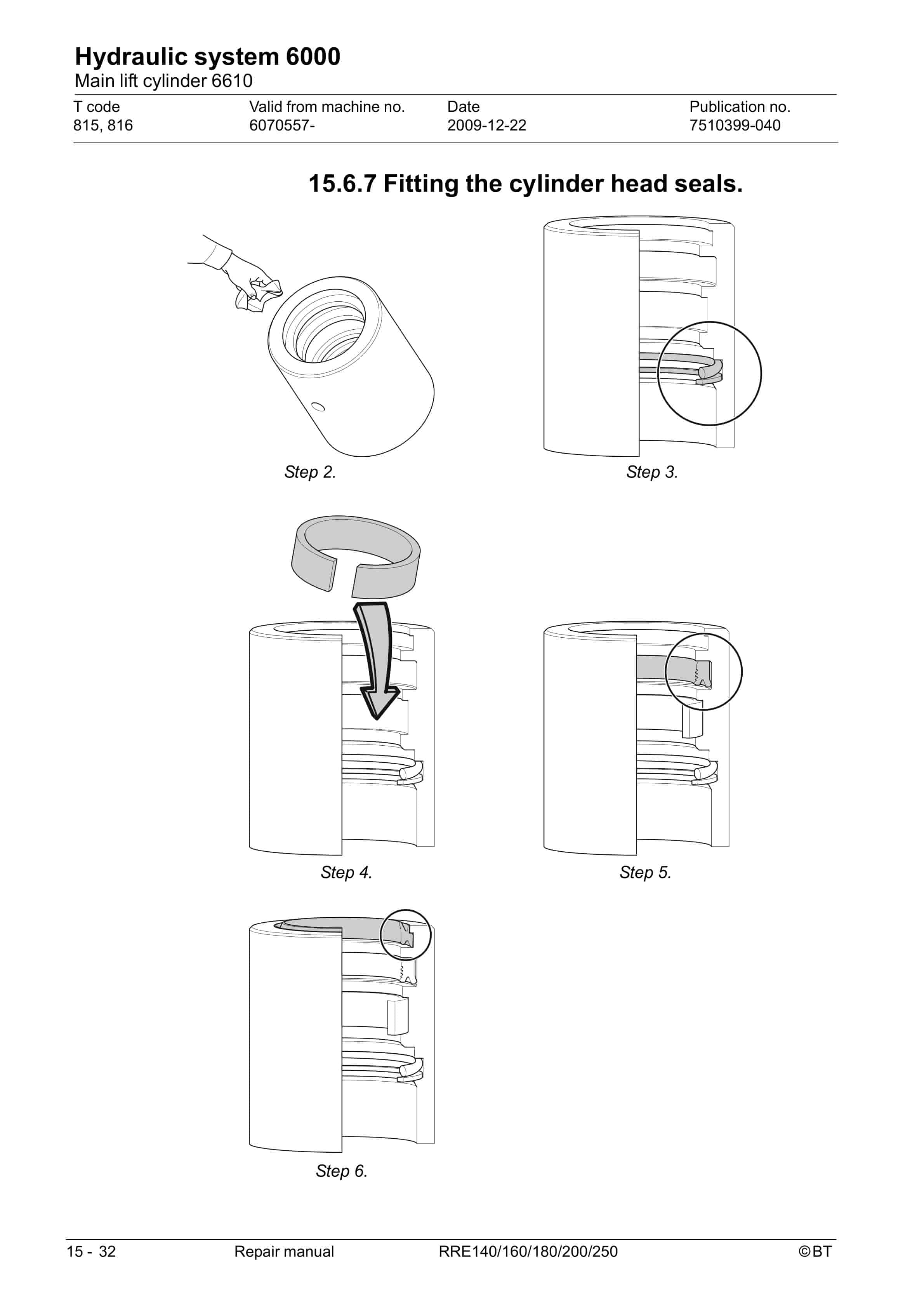 Hydraulic system 6000
Main lift cylinder 6610

| T code | Valid from machine no. | Date | Publication no. |
|---|---|---|---|
| 815, 816 | 6070557- | 2009-12-22 | 7510399-040 |

15.6.7 Fitting the cylinder head seals.

Step 2.

Step 3.

Step 4.

Step 5.

Step 6.

15 - 32 Repair manual RRE140/160/180/200/250 ©BT