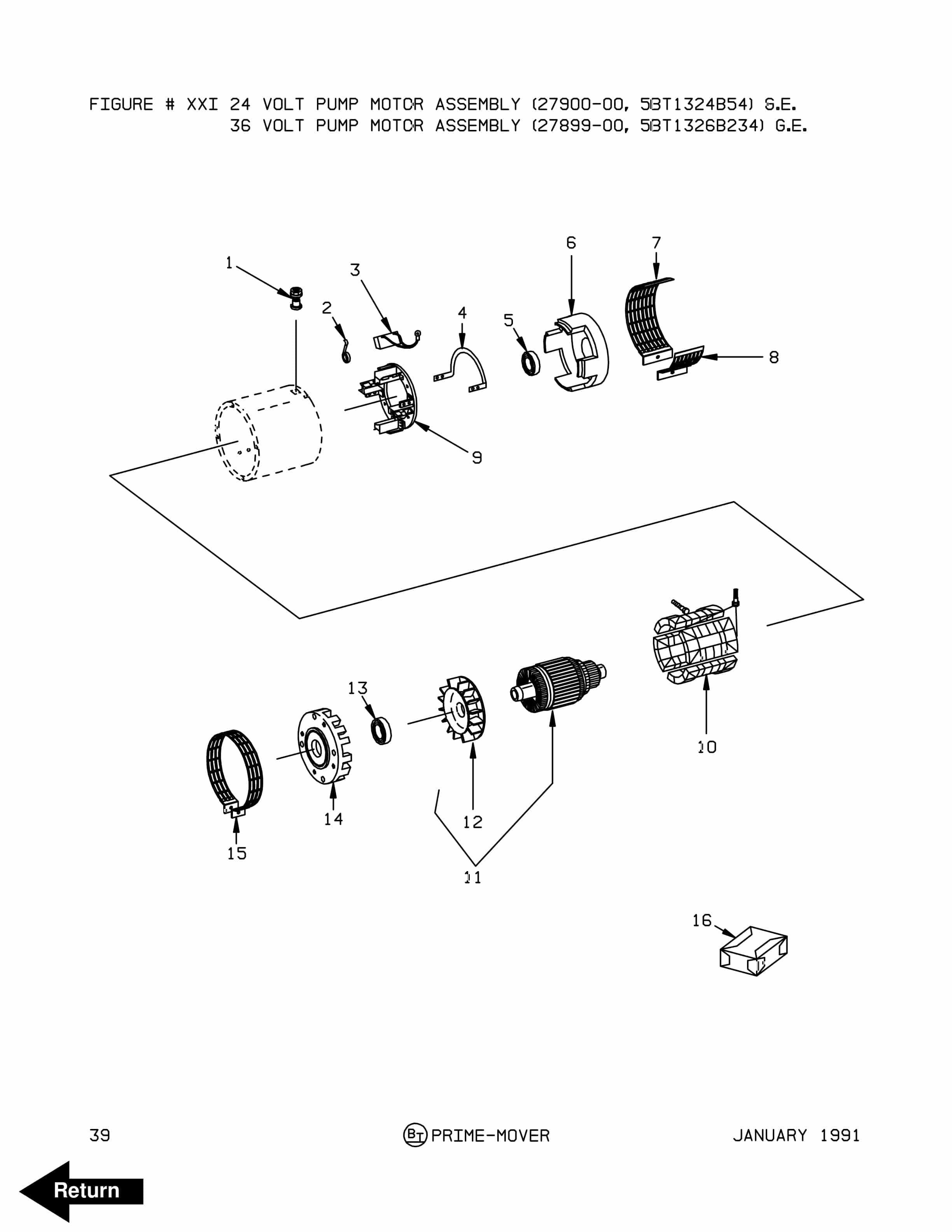 FIGURE # XXI 24 VOLT PUMP MOTOR ASSEMBLY (27900-00, 5BT1324B54) G.E.
36 VOLT PUMP MOTOR ASSEMBLY (27899-00, 5BT1326B234) G.E.

1
2
3
4
5
6
7
8
9
10
11
12
13
14
15
16

39

BT PRIME-MOVER

JANUARY 1991

Return