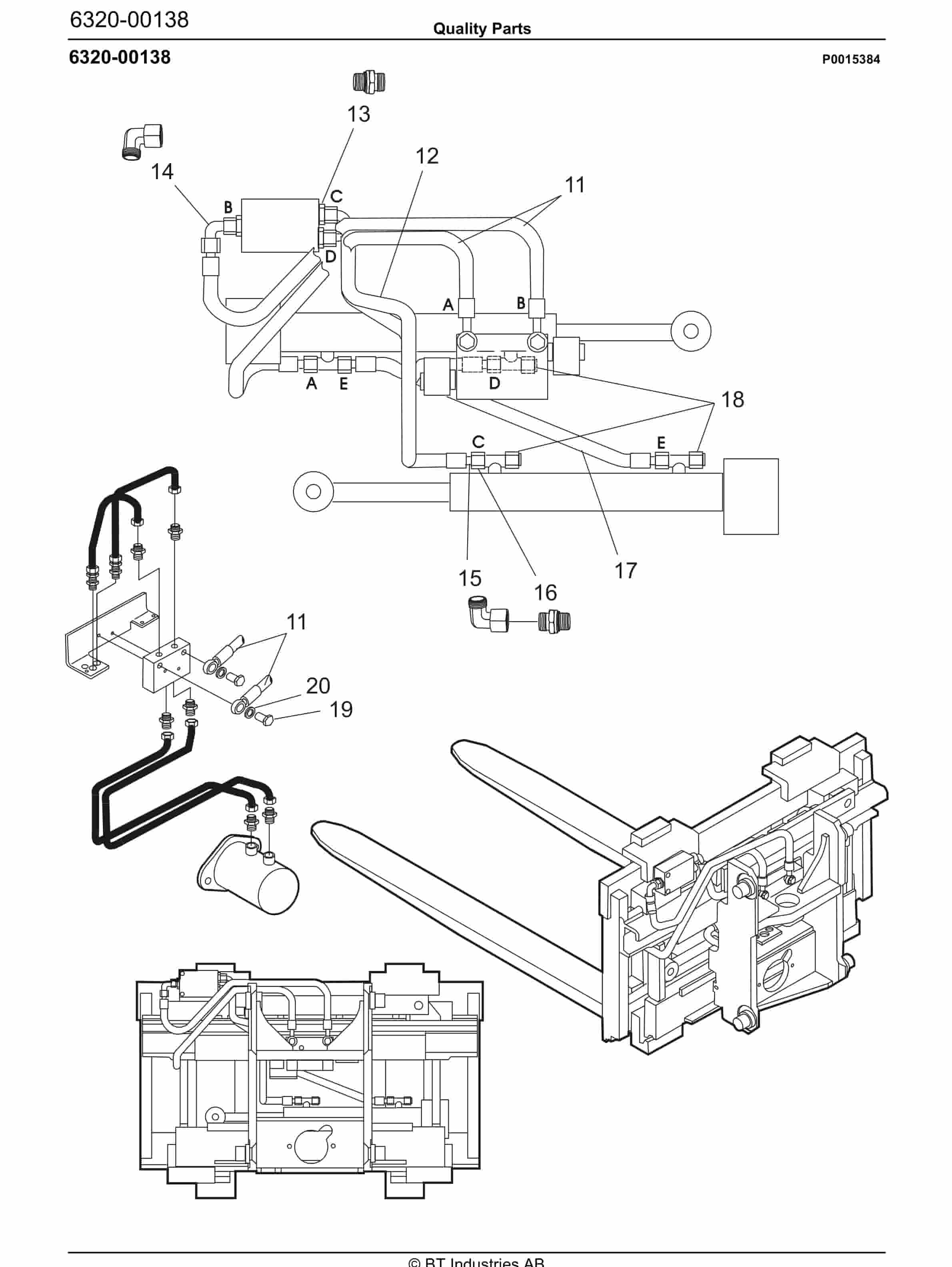 6320-00138

Quality Parts

6320-00138

P0015384

13

14

12

11

B

C

D

A

B

A

E

D

18

C

E

15

16

17

11

20

19

© BT Industries AB