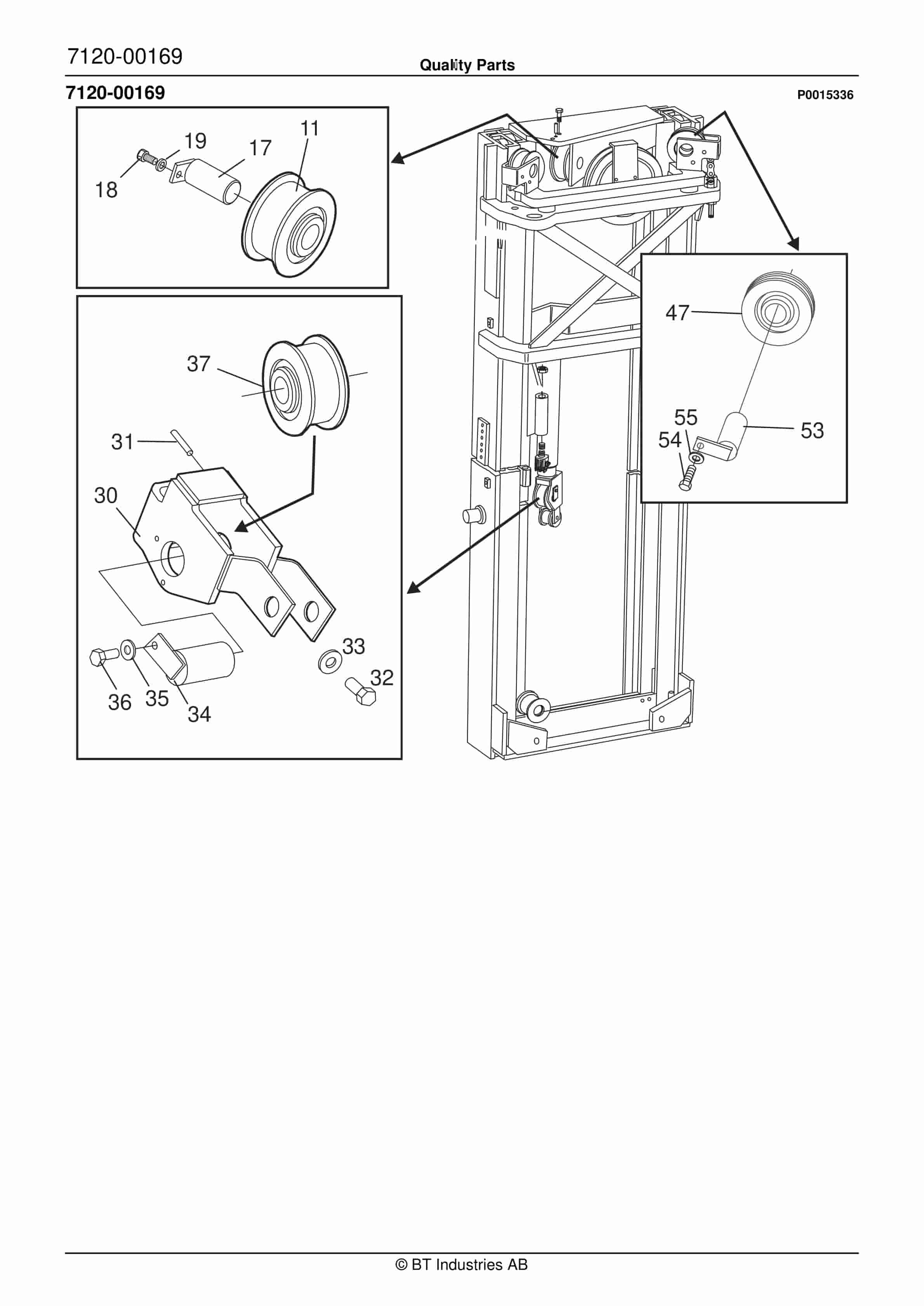 7120-00169

Quality Parts

7120-00169

P0015336

19
11
17
18

37
31
30
33
32
36
35
34

47
55
54
53

© BT Industries AB