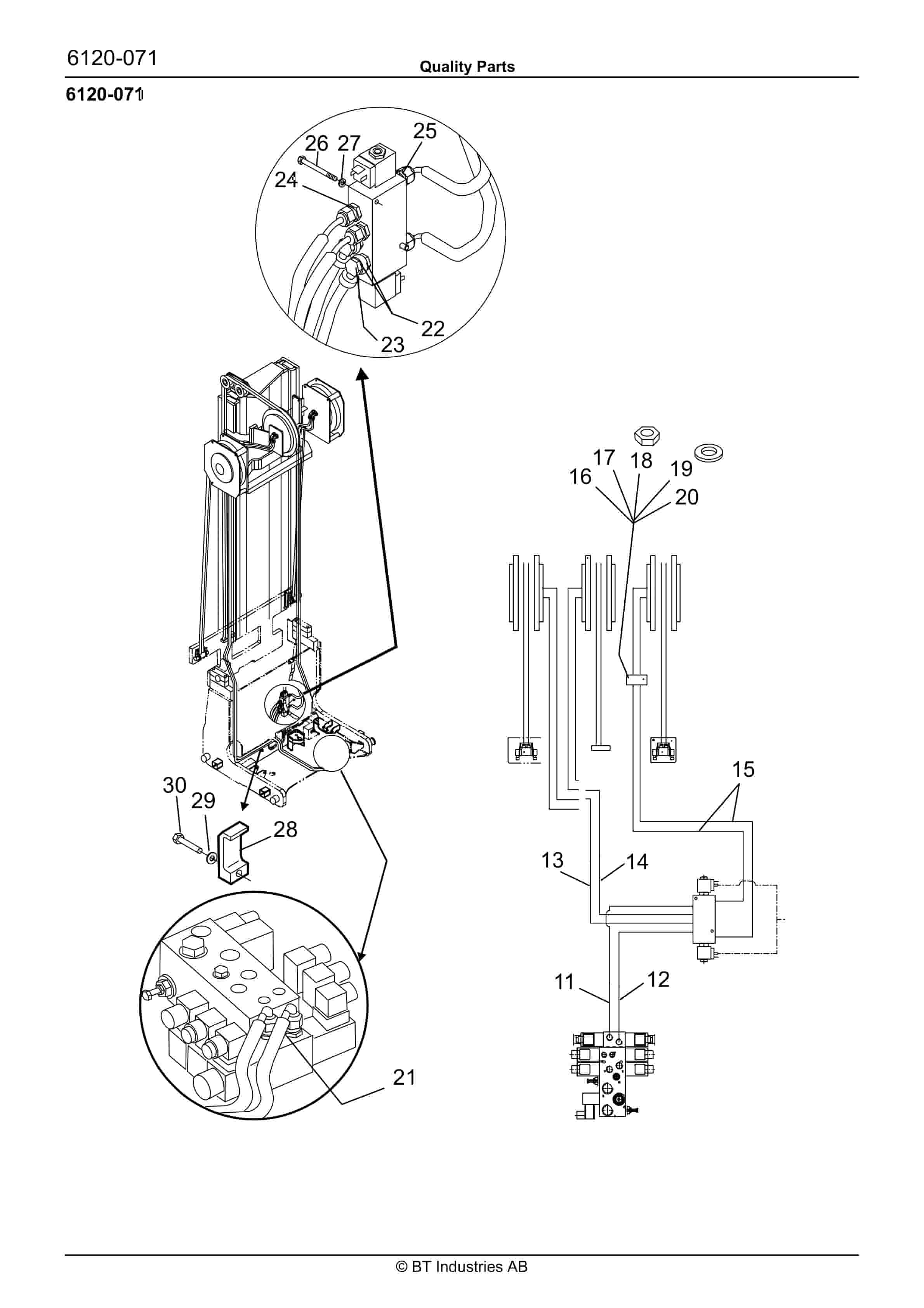 6120-071

Quality Parts

6120-071

26 27 25
24
22
23

17 18
16 19
20

15

30
29
28

13 14

11 12

21

© BT Industries AB