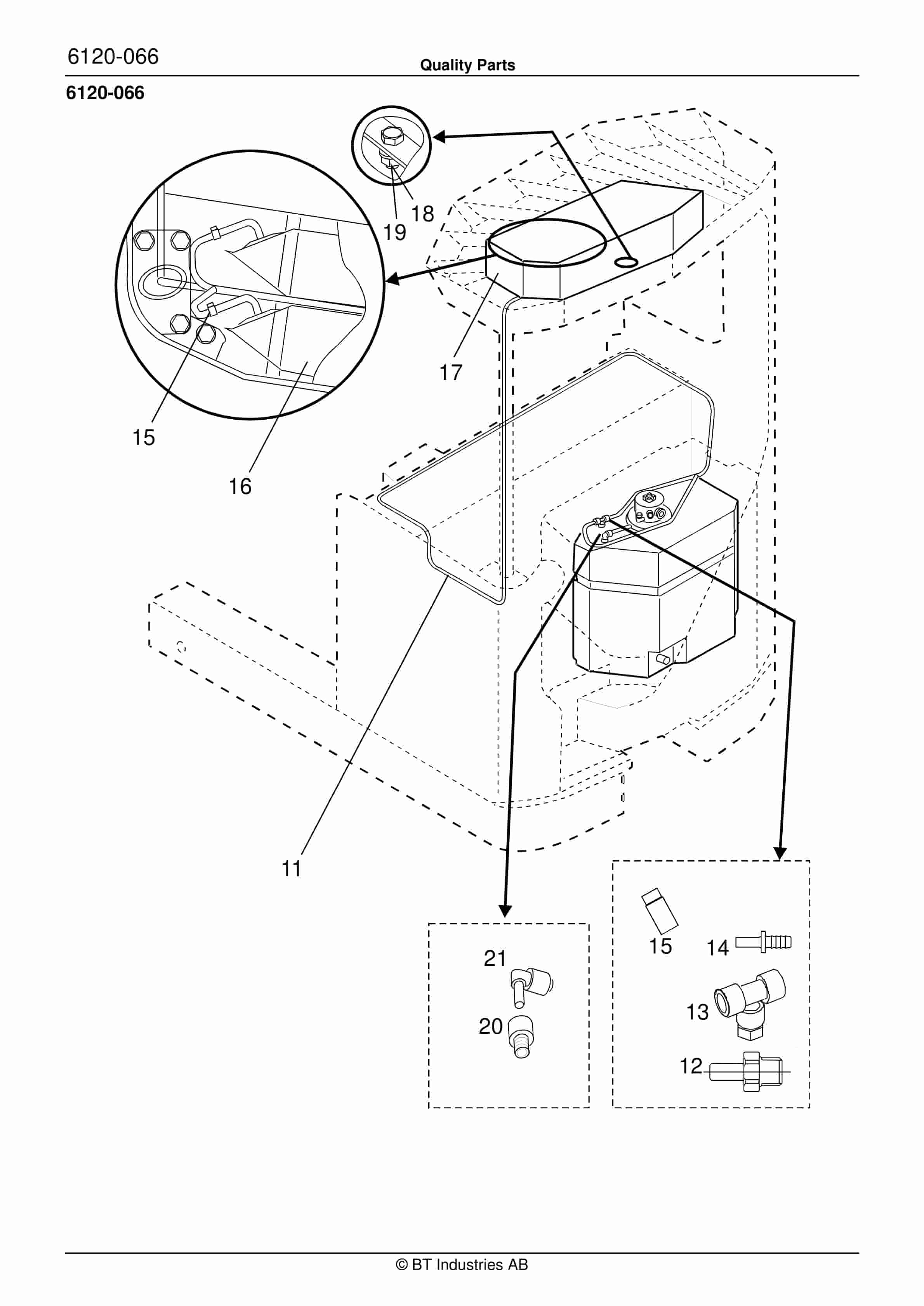 6120-066
Quality Parts

6120-066

18
19
17
15
16
11
21
20
15
14
13
12

© BT Industries AB