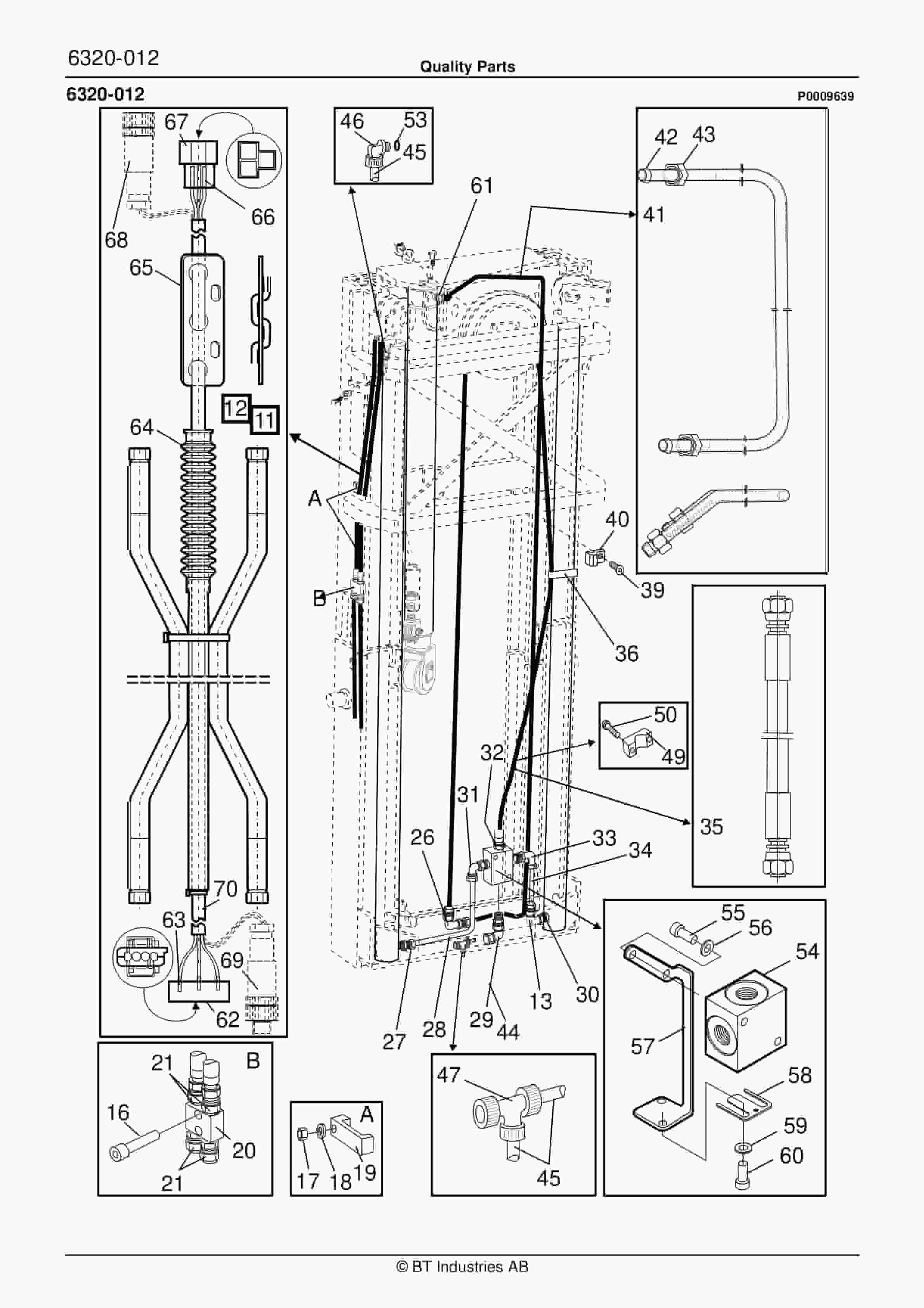 6320-012

Quality Parts

6320-012

P0009639

67
68
66
65
12
11
64
70
63
69
62

46
53
45

61

42
43
41

A
B

40
39
36

50
49

32
35

31
26
33
34

27
28
29
44
13
30

55
56
54
57
58
59
60

21
B
16
20
21

A
17
18
19

47
45

© BT Industries AB