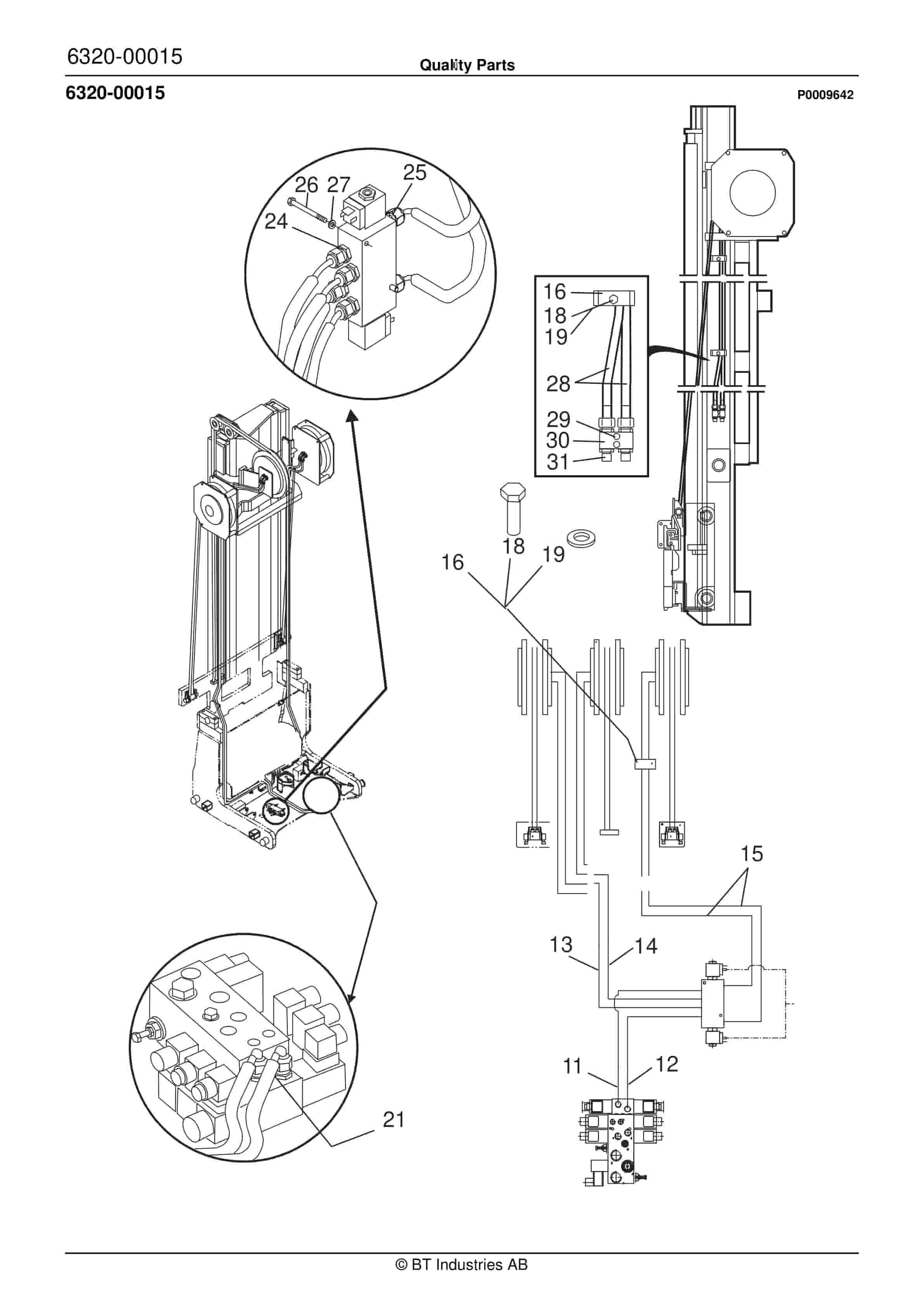 6320-00015

Quality Parts

6320-00015

P0009642

26 27 25
24

16
18
19
28
29
30
31

18
16 19

15

13 14

11 12

21

© BT Industries AB