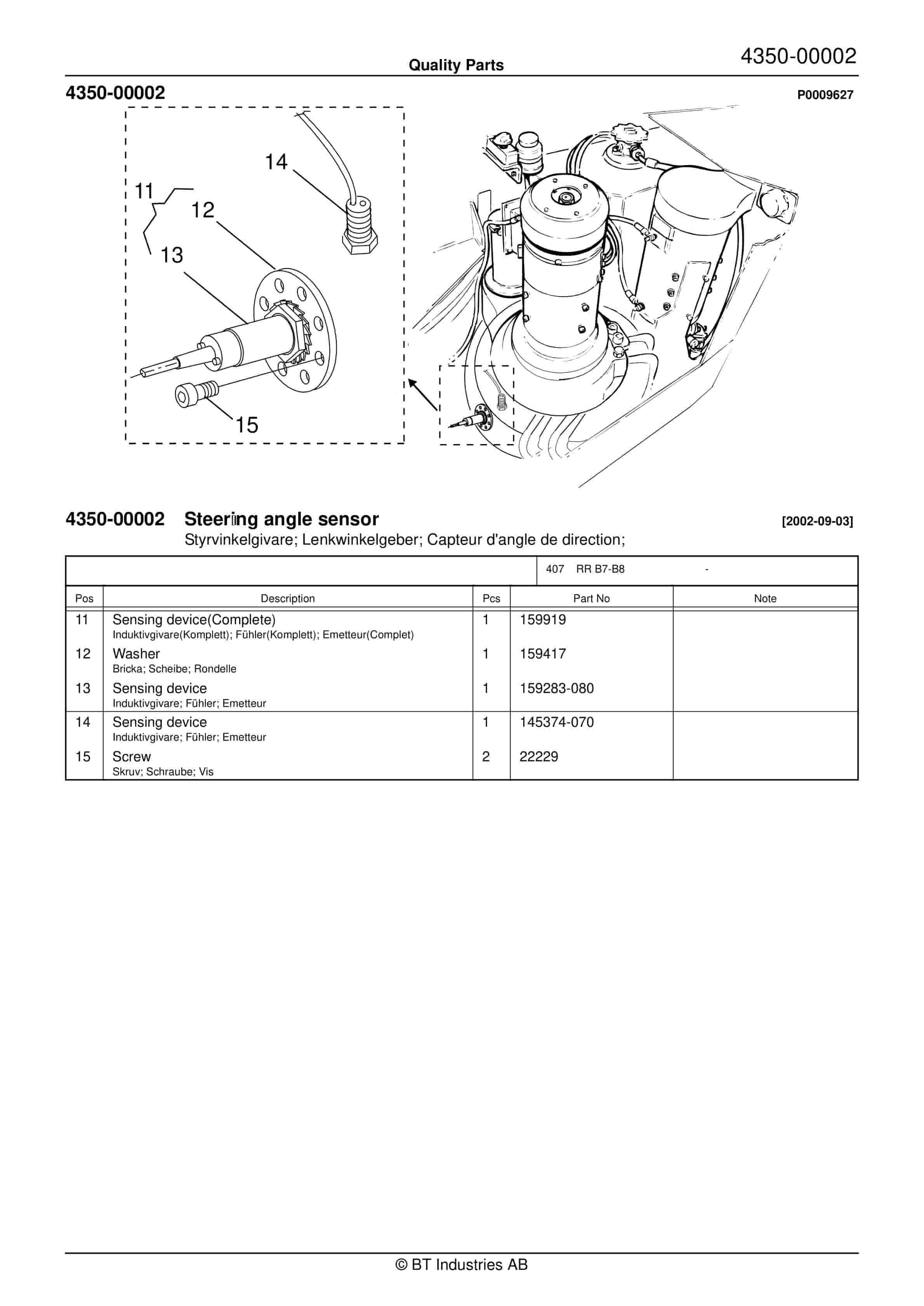 Quality Parts

4350-00002

4350-00002

P0009627

14

11

12

13

15

4350-00002 Steering angle sensor

[2002-09-03]

Styrvinkelgivare; Lenkwinkelgeber; Capteur d'angle de direction;

407 RR B7-B8 -

| Pos | Description | Pcs | Part No | Note |
|---|---|---|---|---|
| 11 | Sensing device(Complete) Induktivgivare(Komplett); Fühler(Komplett); Emetteur(Complet) | 1 | 159919 | |
| 12 | Washer Bricka; Scheibe; Rondelle | 1 | 159417 | |
| 13 | Sensing device Induktivgivare; Fühler; Emetteur | 1 | 159283-080 | |
| 14 | Sensing device Induktivgivare; Fühler; Emetteur | 1 | 145374-070 | |
| 15 | Screw Skruv; Schraube; Vis | 2 | 22229 | |

© BT Industries AB