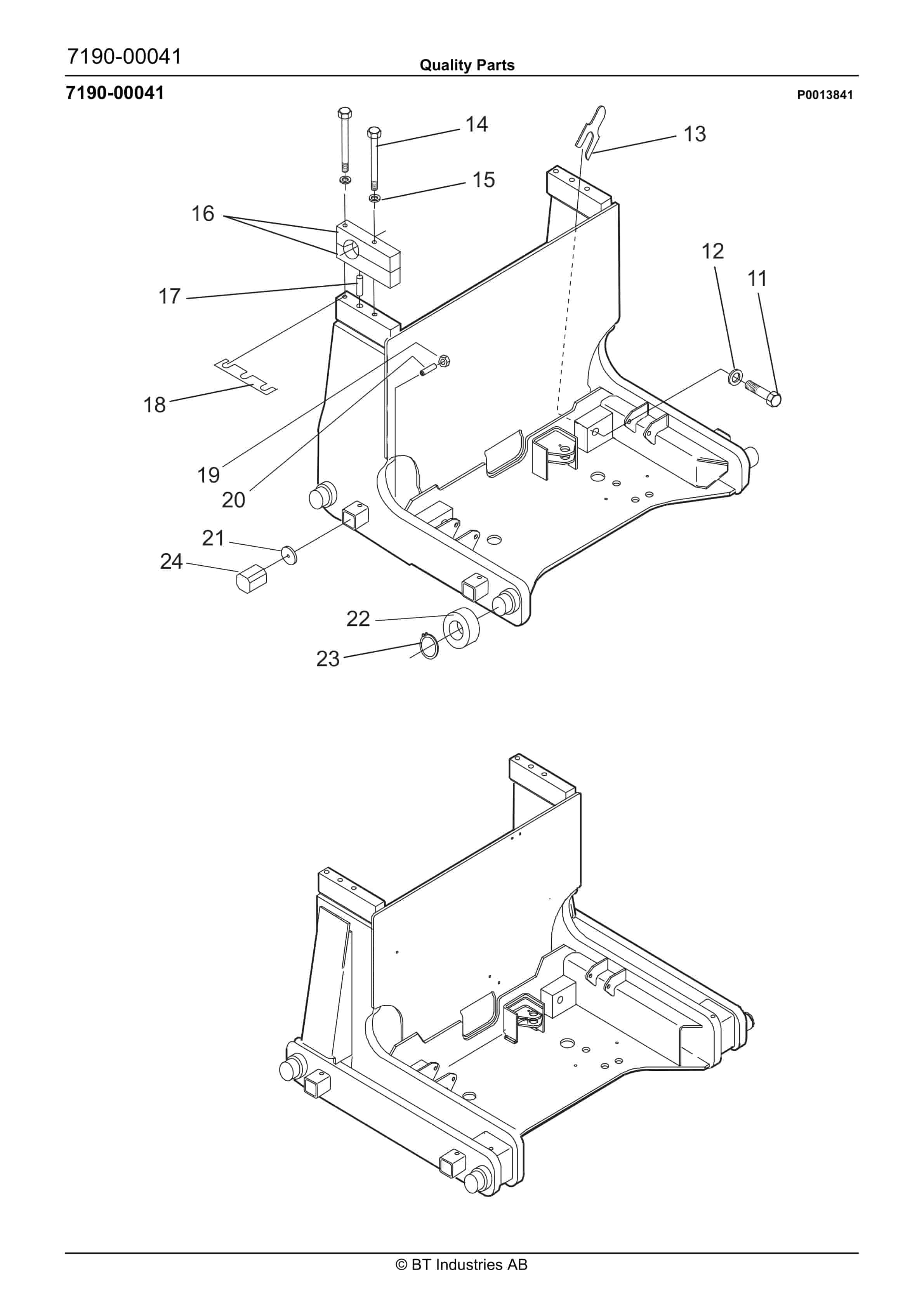 7190-00041

Quality Parts

7190-00041

P0013841

14

13

15

16

12

11

17

18

19

20

21

24

22

23

© BT Industries AB