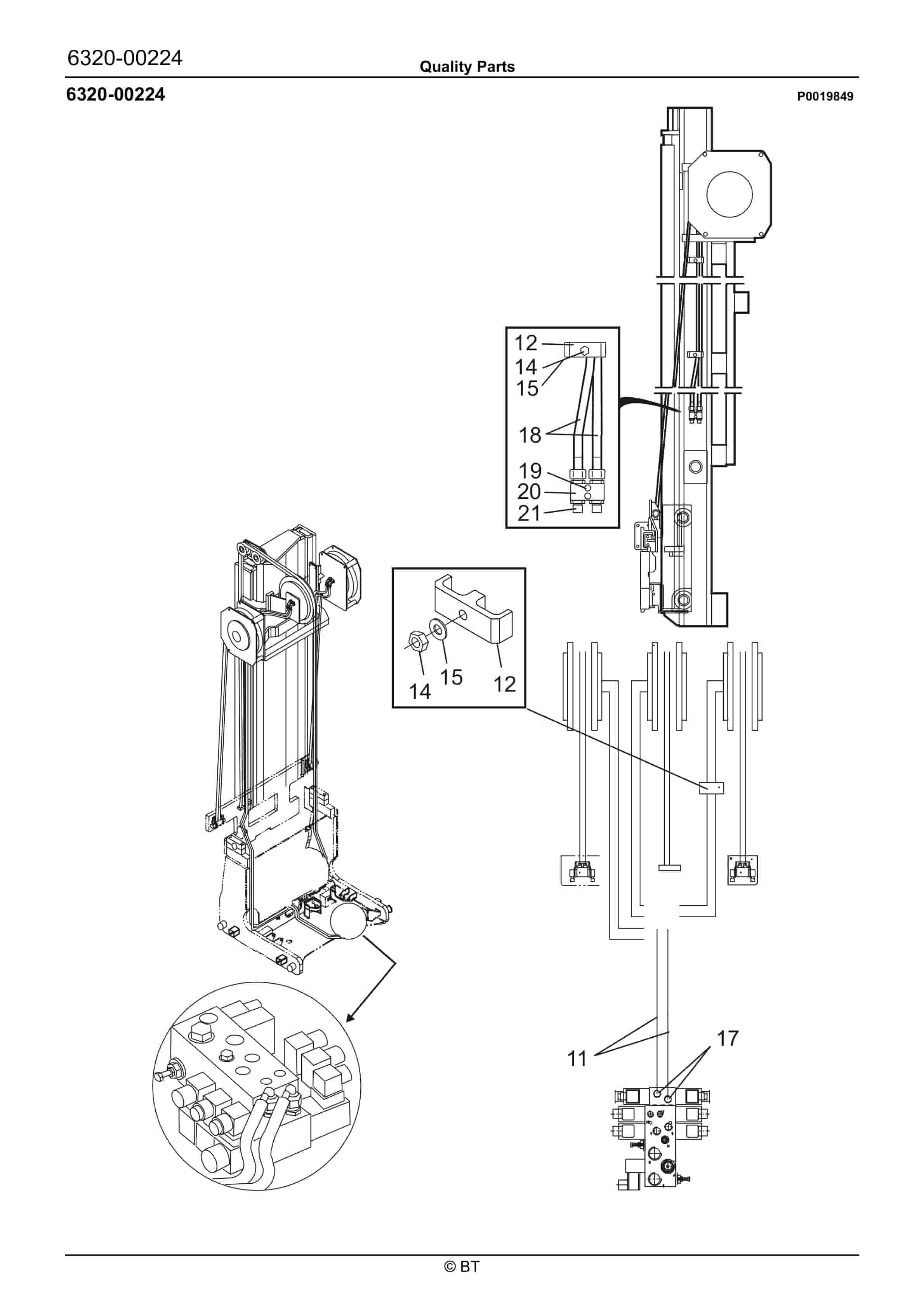 6320-00224

Quality Parts

6320-00224

P0019849

12
14
15
18
19
20
21

14
15
12

11
17

© BT