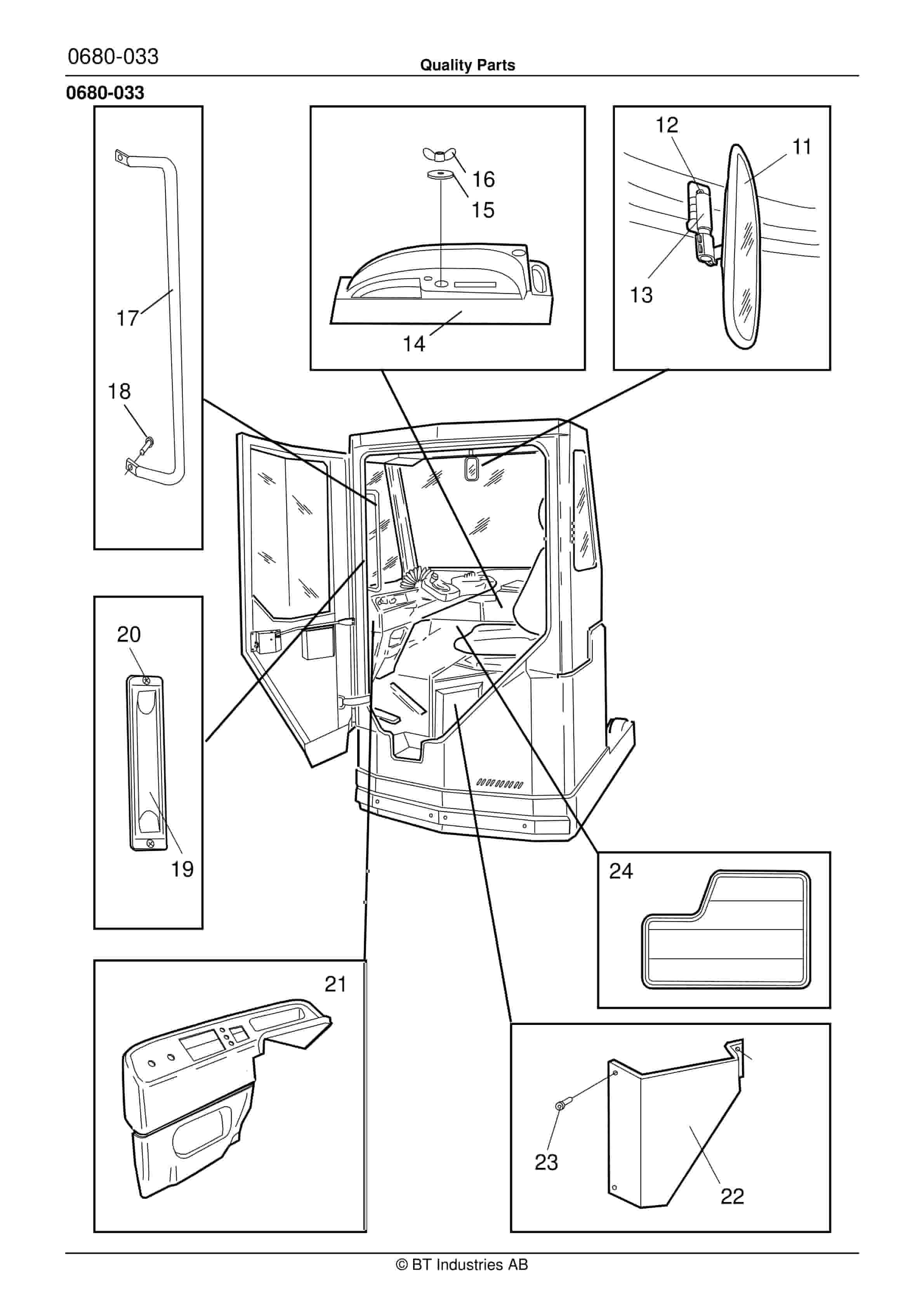 0680-033

Quality Parts

0680-033

17

18

16

15

14

12

11

13

20

19

24

21

23

22

© BT Industries AB