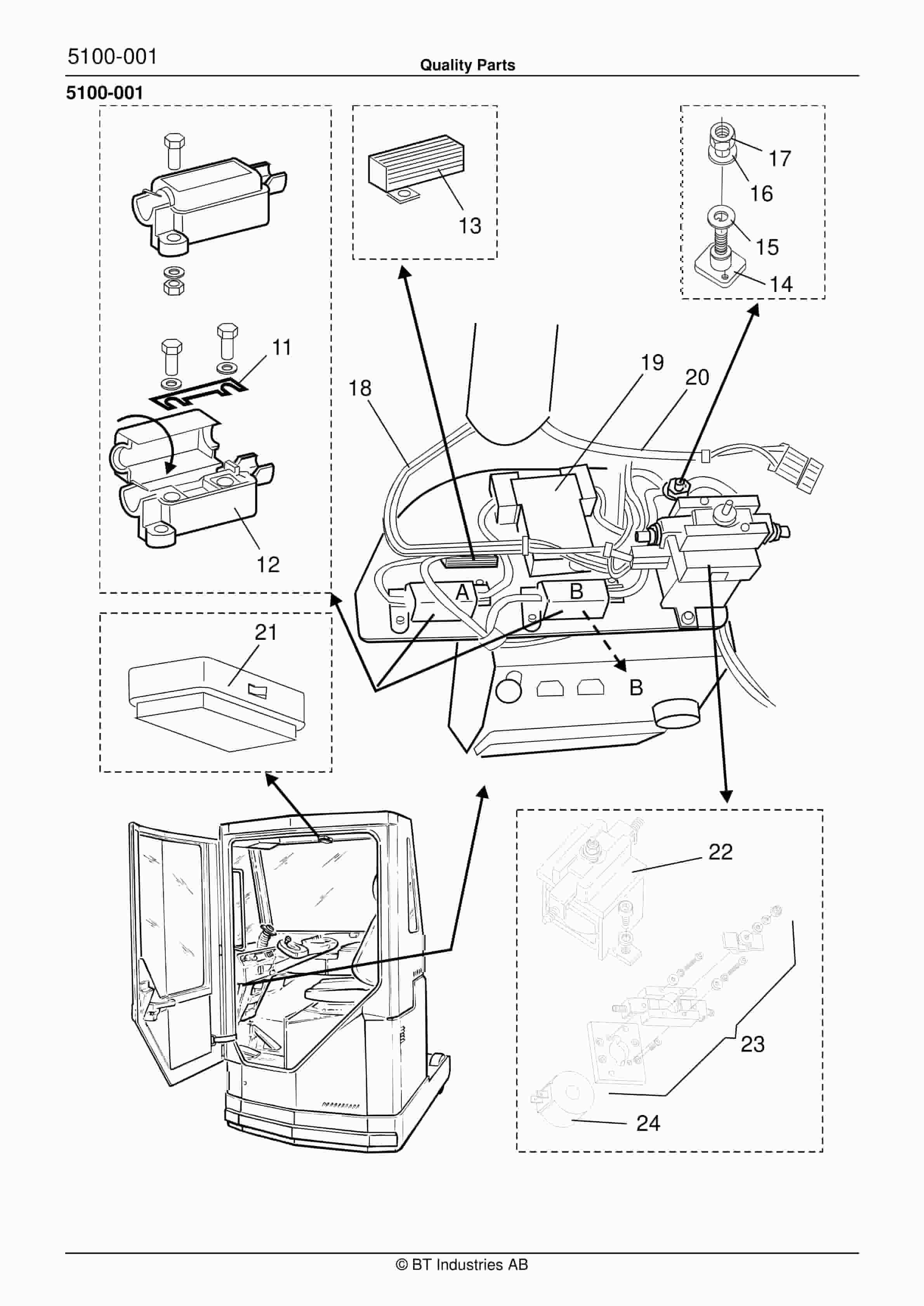 5100-001

Quality Parts

5100-001

13

17
16
15
14

11

12

18
19
20

A
B
B

21

22

23

24

© BT Industries AB