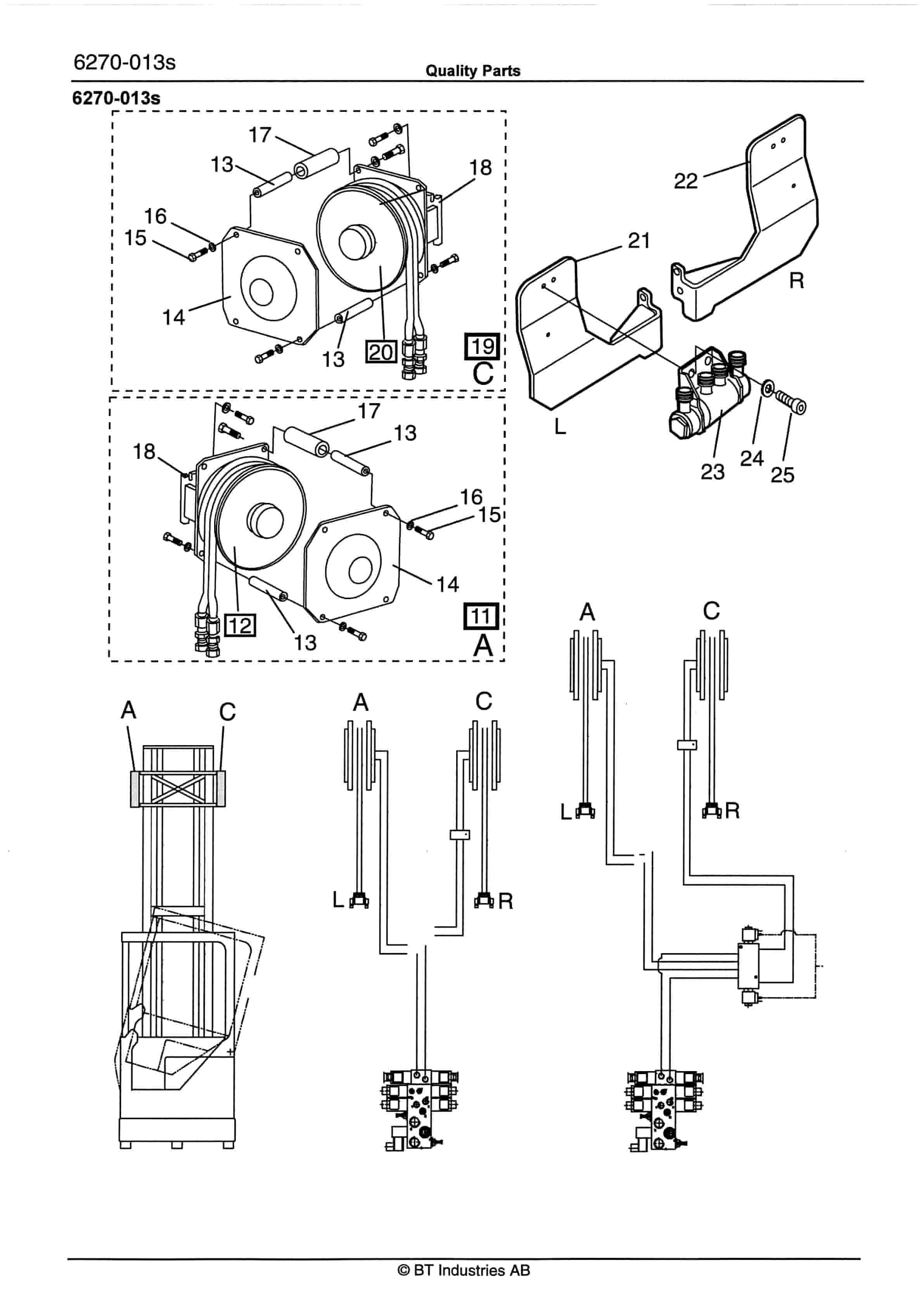 6270-013s

Quality Parts

6270-013s

17
13
18
16
15
14
13
20
19
C

22
21
R
L
23
24
25

17
13
18
16
15
14
12
13
11
A

A
C

A
C
L
R

A
C
L
R

© BT Industries AB