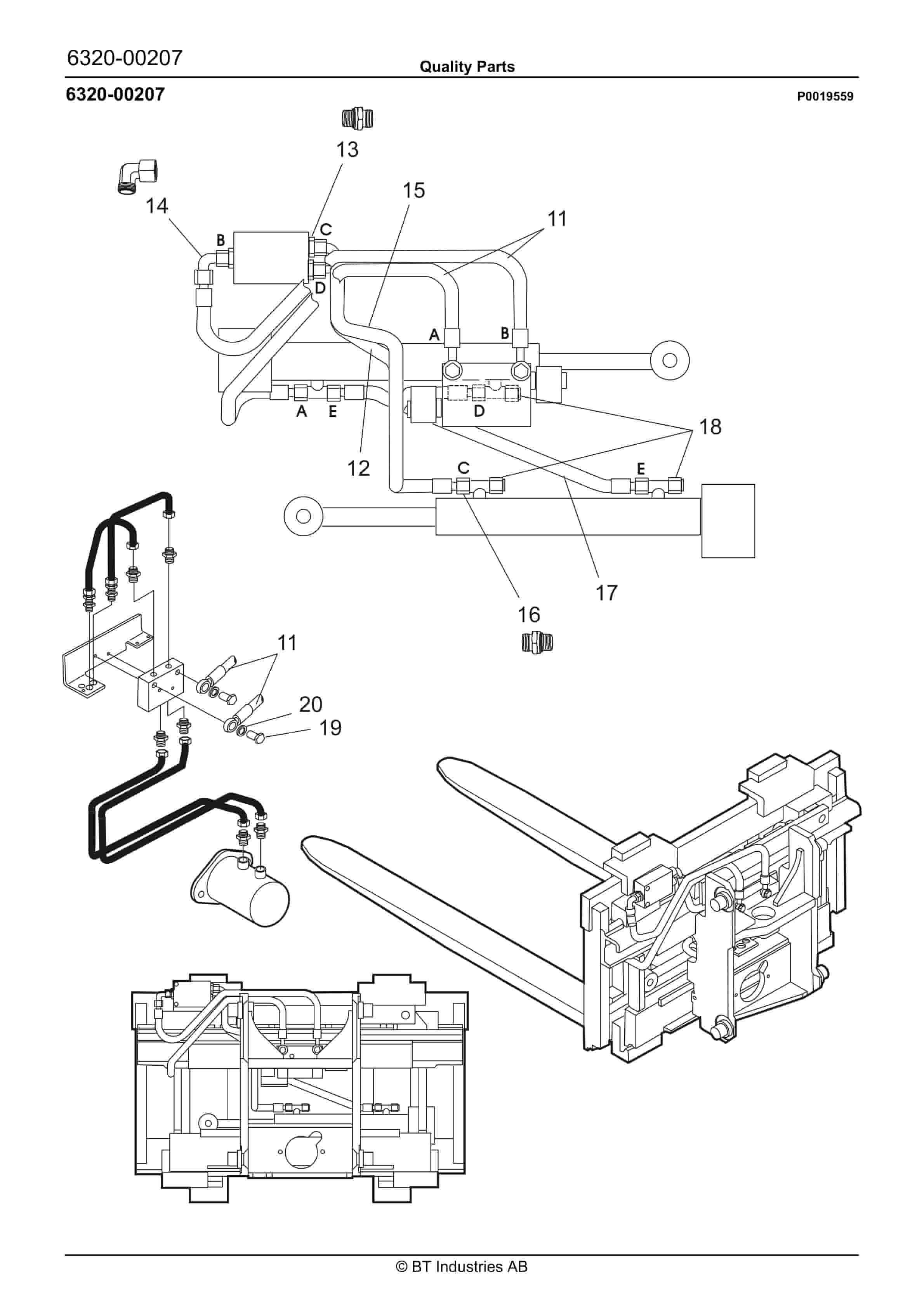 6320-00207

Quality Parts

6320-00207

P0019559

13

14

15

11

B

C

D

A

B

A

E

D

18

12

C

E

17

16

11

20

19

© BT Industries AB