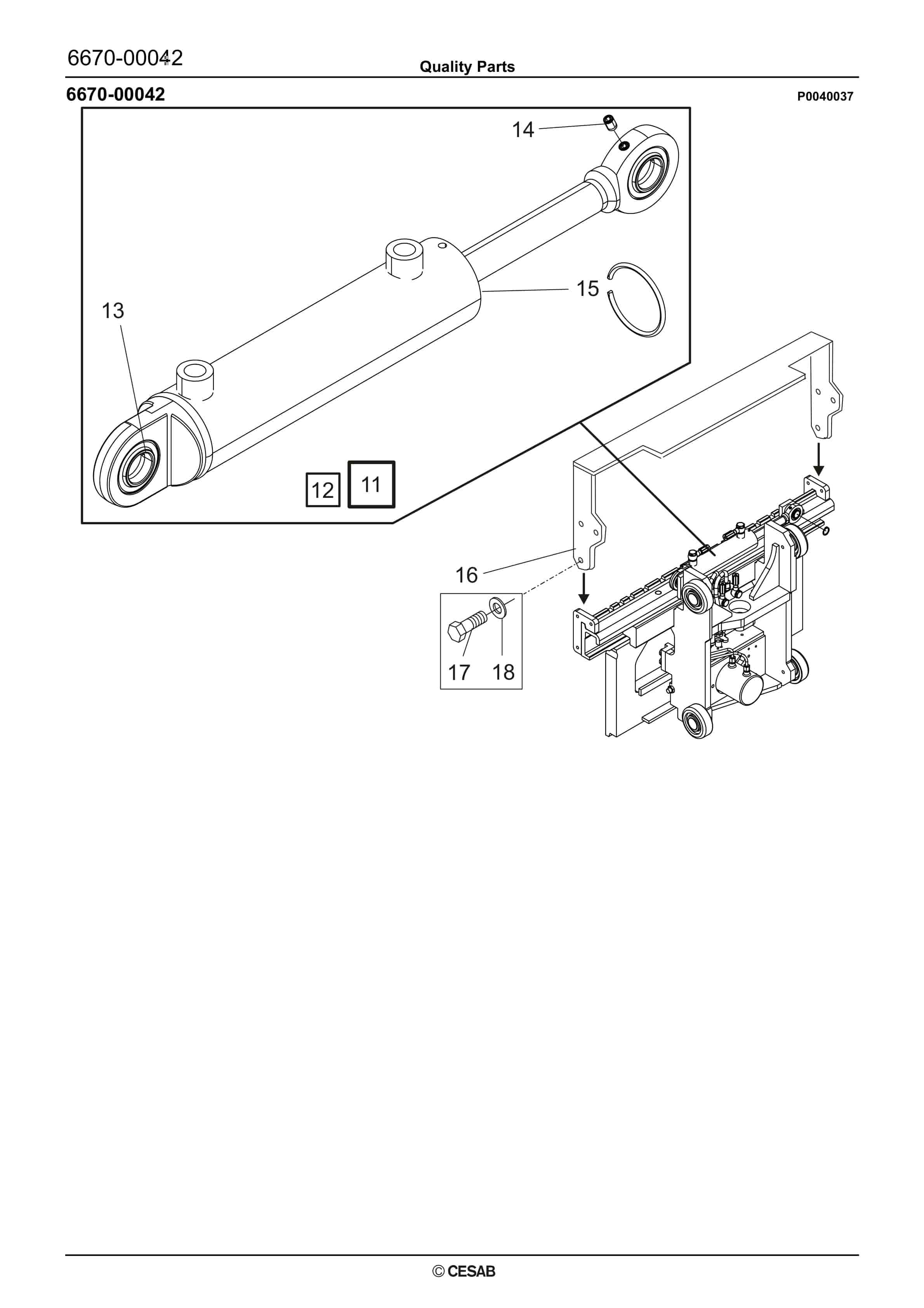 6670-00042

Quality Parts

6670-00042

P0040037

14

15

13

12

11

16

17

18

© CESAB