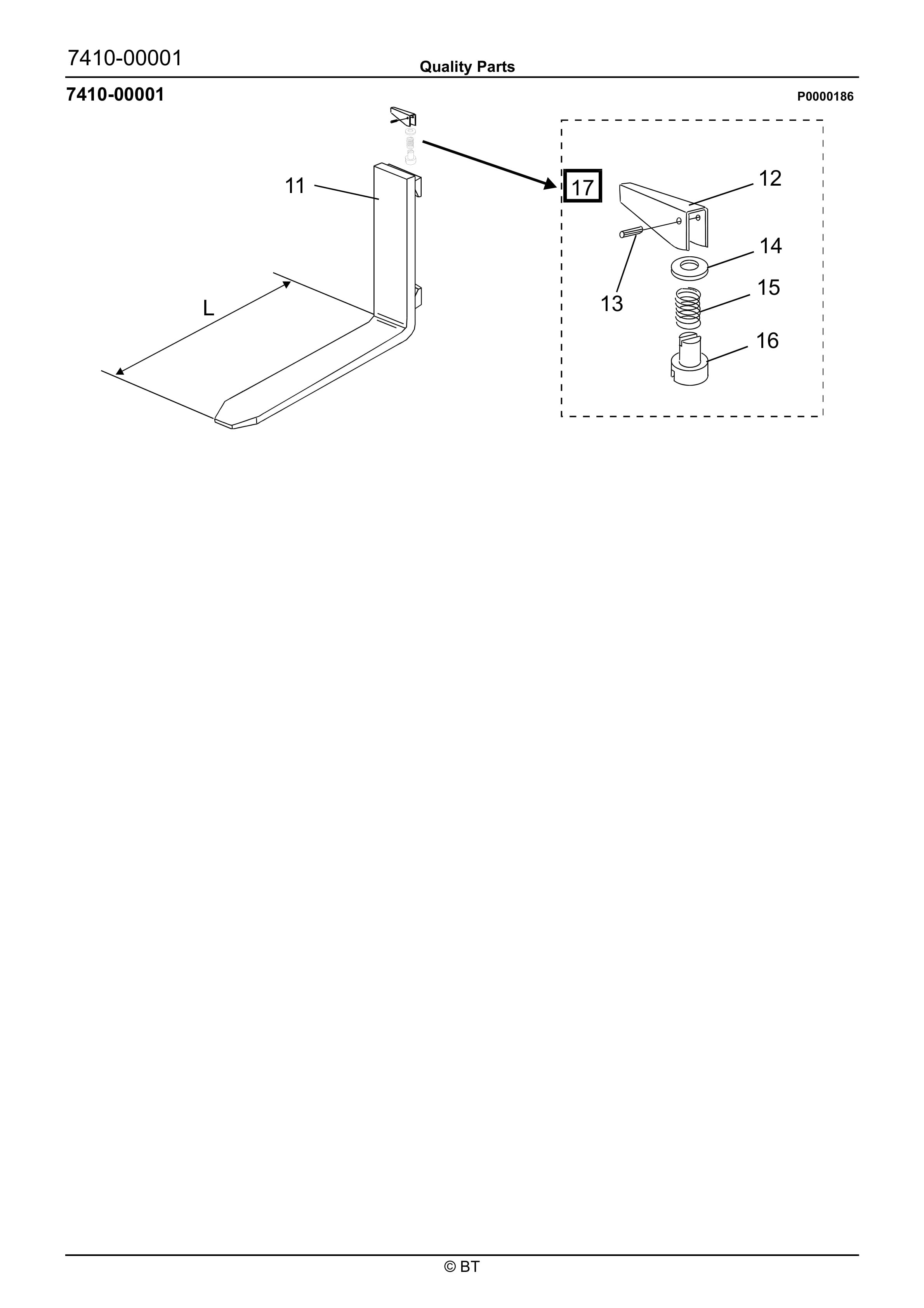 7410-00001

Quality Parts

7410-00001

P0000186

11

L

17

12

13

14

15

16

© BT