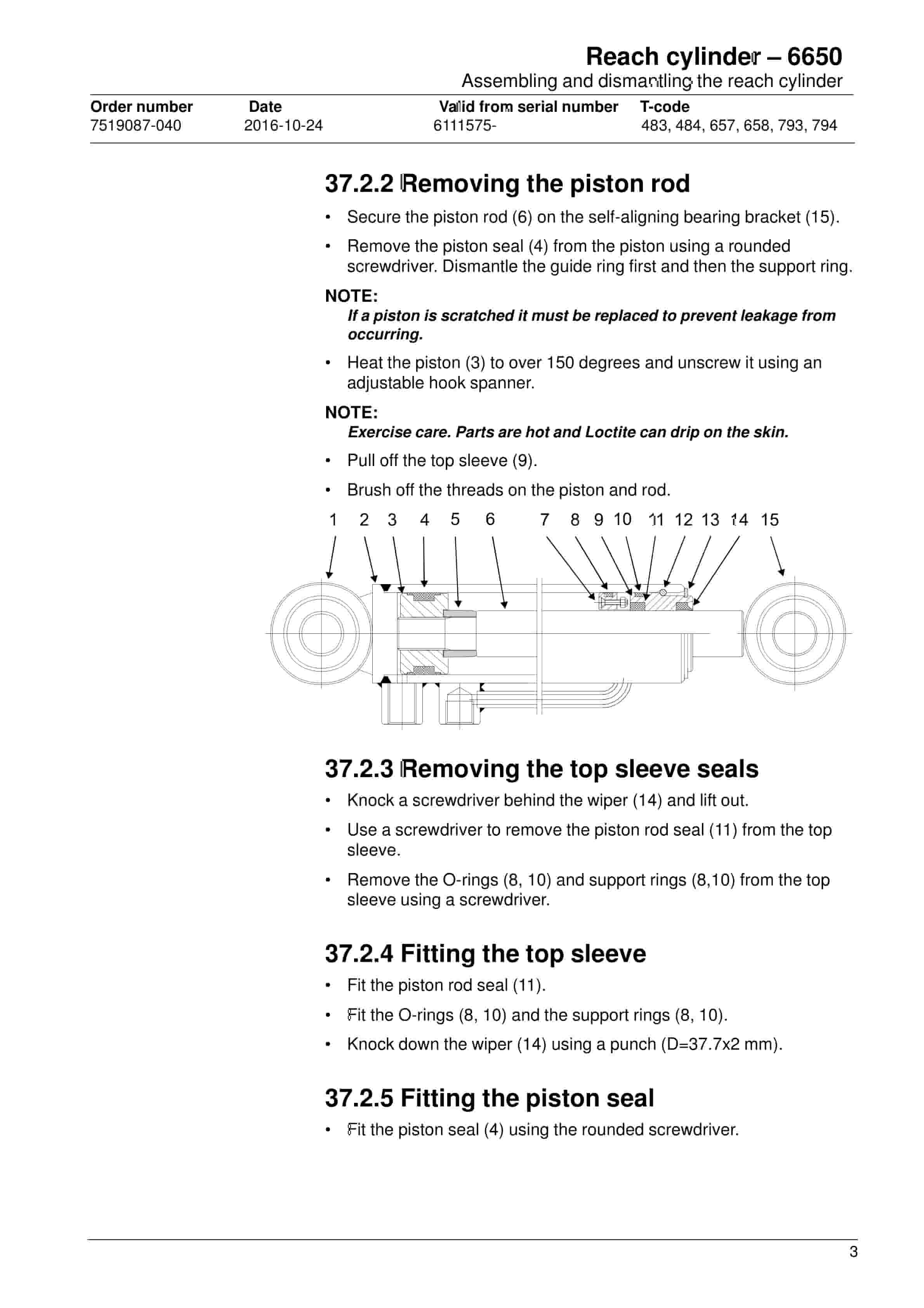 Reach cylinder – 6650
Assembling and dismantling the reach cylinder

| Order number | Date | Valid from serial number | T-code |
|---|---|---|---|
| 7519087-040 | 2016-10-24 | 6111575- | 483, 484, 657, 658, 793, 794 |

37.2.2 Removing the piston rod

• Secure the piston rod (6) on the self-aligning bearing bracket (15).

• Remove the piston seal (4) from the piston using a rounded screwdriver. Dismantle the guide ring first and then the support ring.

NOTE:
If a piston is scratched it must be replaced to prevent leakage from occurring.

• Heat the piston (3) to over 150 degrees and unscrew it using an adjustable hook spanner.

NOTE:
Exercise care. Parts are hot and Loctite can drip on the skin.

• Pull off the top sleeve (9).

• Brush off the threads on the piston and rod.

1 2 3 4 5 6 7 8 9 10 11 12 13 14 15

37.2.3 Removing the top sleeve seals

• Knock a screwdriver behind the wiper (14) and lift out.

• Use a screwdriver to remove the piston rod seal (11) from the top sleeve.

• Remove the O-rings (8, 10) and support rings (8,10) from the top sleeve using a screwdriver.

37.2.4 Fitting the top sleeve

• Fit the piston rod seal (11).

• Fit the O-rings (8, 10) and the support rings (8, 10).

• Knock down the wiper (14) using a punch (D=37.7x2 mm).

37.2.5 Fitting the piston seal

• Fit the piston seal (4) using the rounded screwdriver.

3