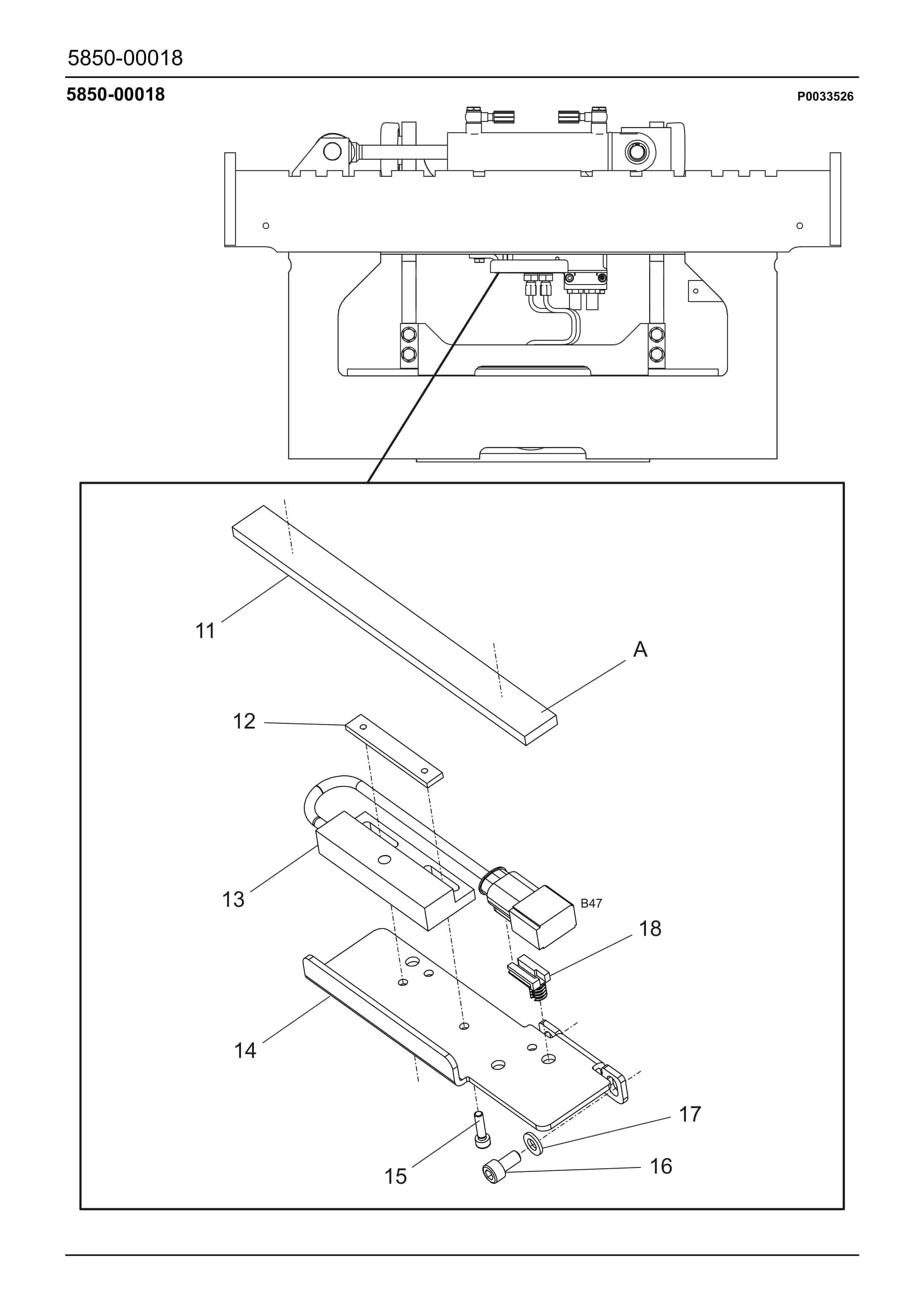 5850-00018

5850-00018

P0033526

11

A

12

13

B47

18

14

17

15

16