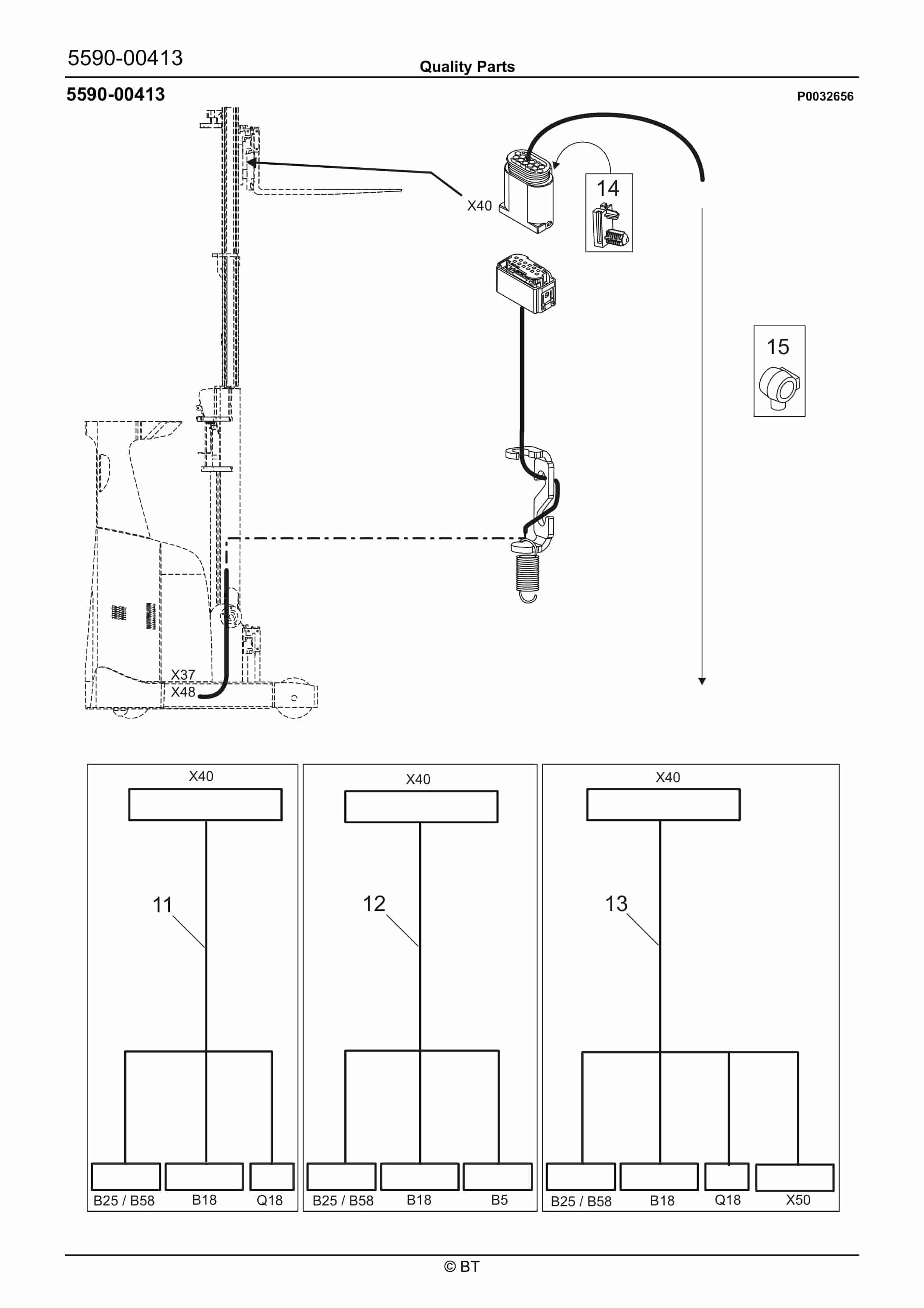 5590-00413

Quality Parts

5590-00413

P0032656

X40

14

15

X37
X48

X40

11

B25 / B58 B18 Q18

X40

12

B25 / B58 B18 B5

X40

13

B25 / B58 B18 Q18 X50

© BT