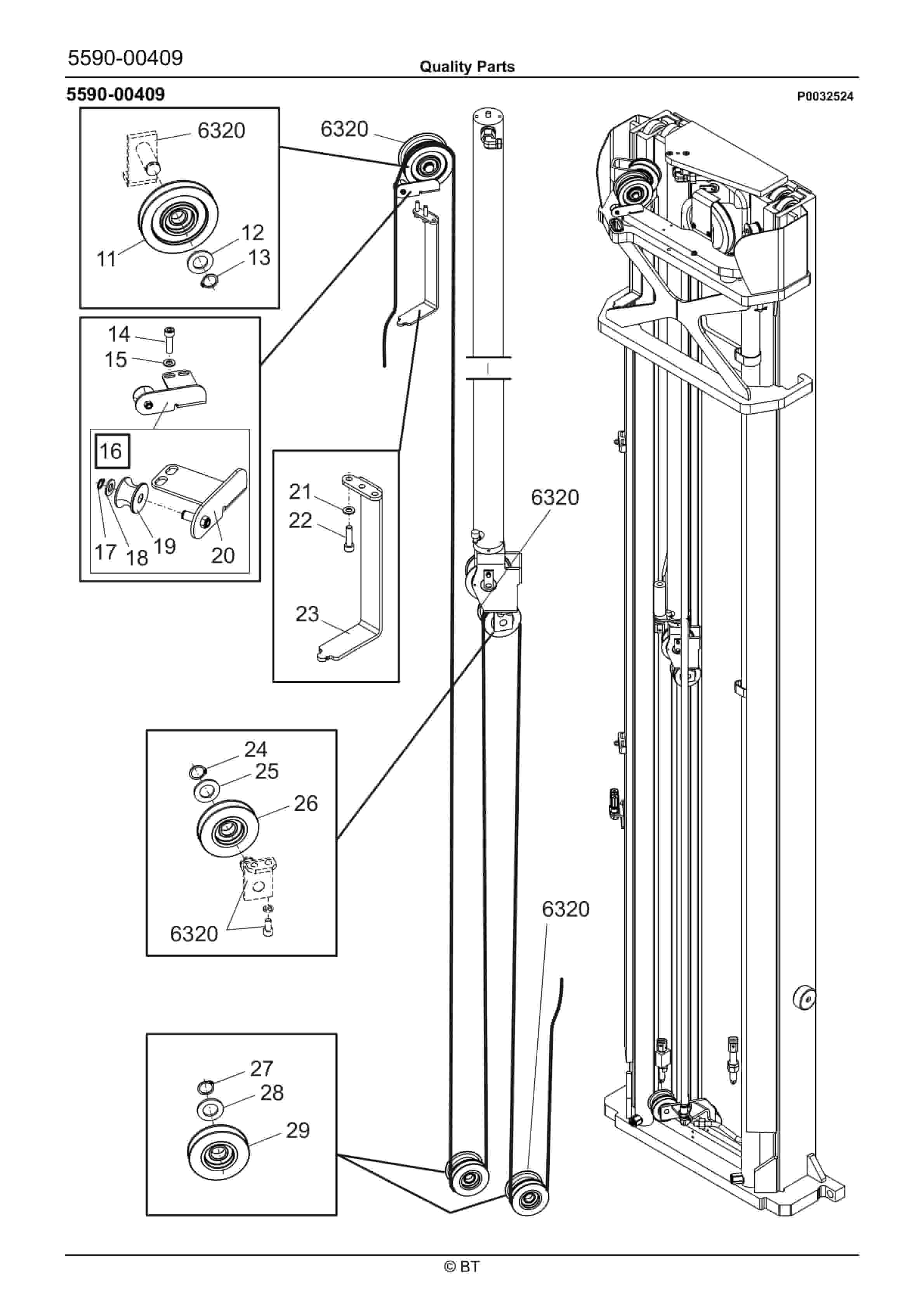 5590-00409
Quality Parts

5590-00409
P0032524

6320
11
12
13

6320

14
15
16
17
18
19
20

21
22
23

6320

24
25
26
6320

6320

27
28
29

© BT