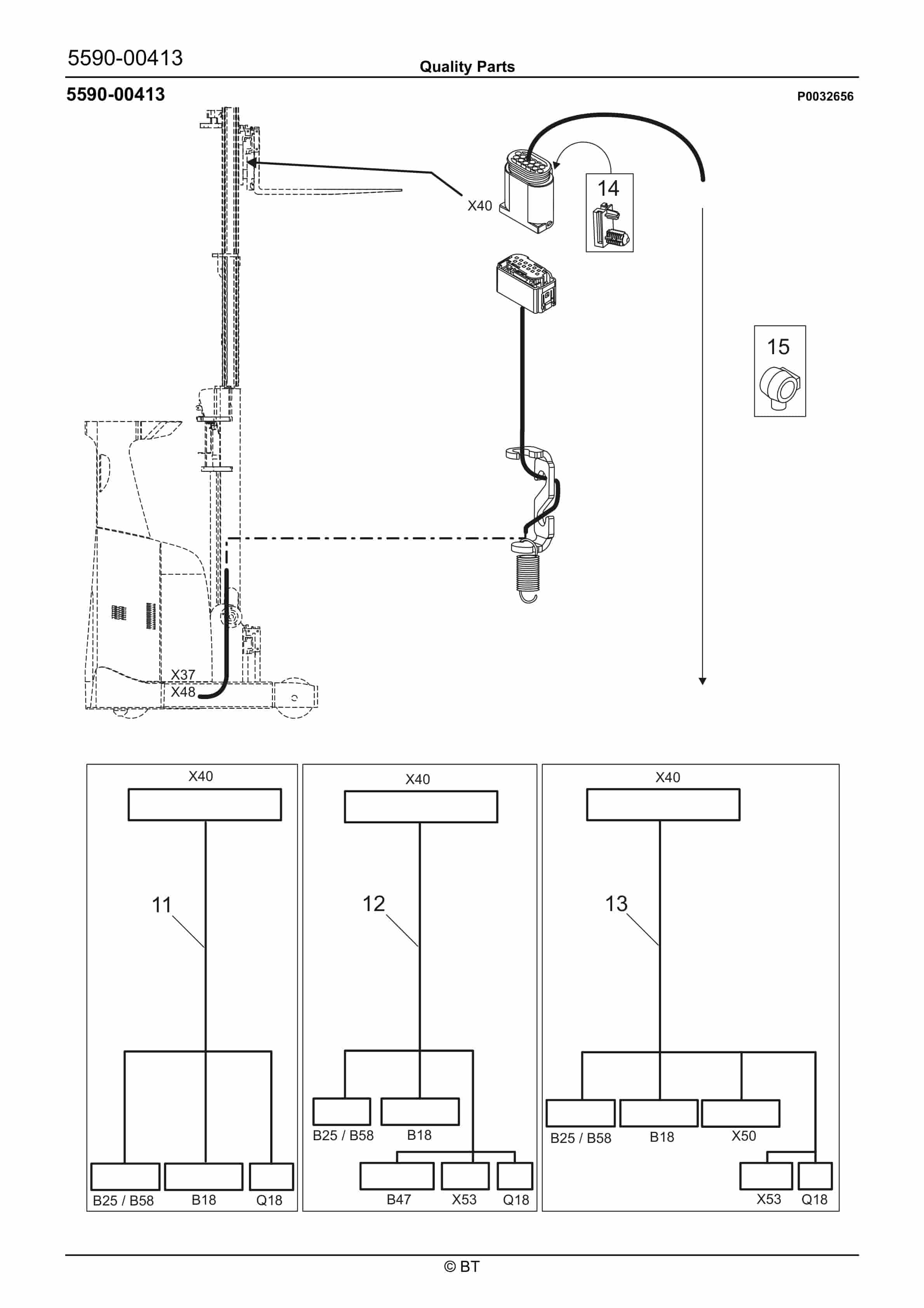 5590-00413

Quality Parts

5590-00413

P0032656

X40

14

15

X37
X48

X40

11

B25 / B58 B18 Q18

X40

12

B25 / B58 B18

B47 X53 Q18

X40

13

B25 / B58 B18 X50

X53 Q18

© BT