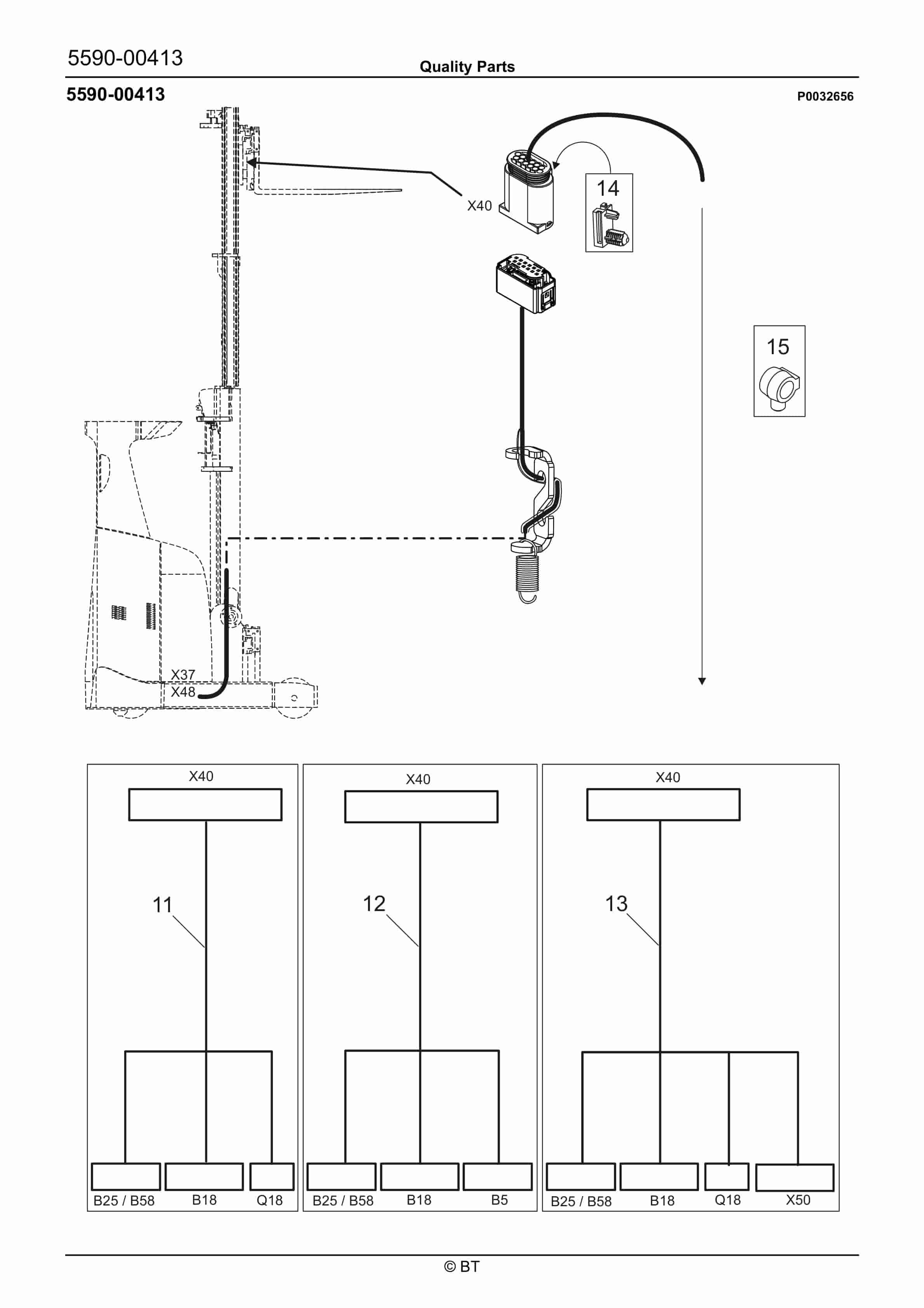 5590-00413
Quality Parts

5590-00413

P0032656

X40

14

15

X37
X48

X40

11

B25 / B58 B18 Q18

X40

12

B25 / B58 B18 B5

X40

13

B25 / B58 B18 Q18 X50

© BT