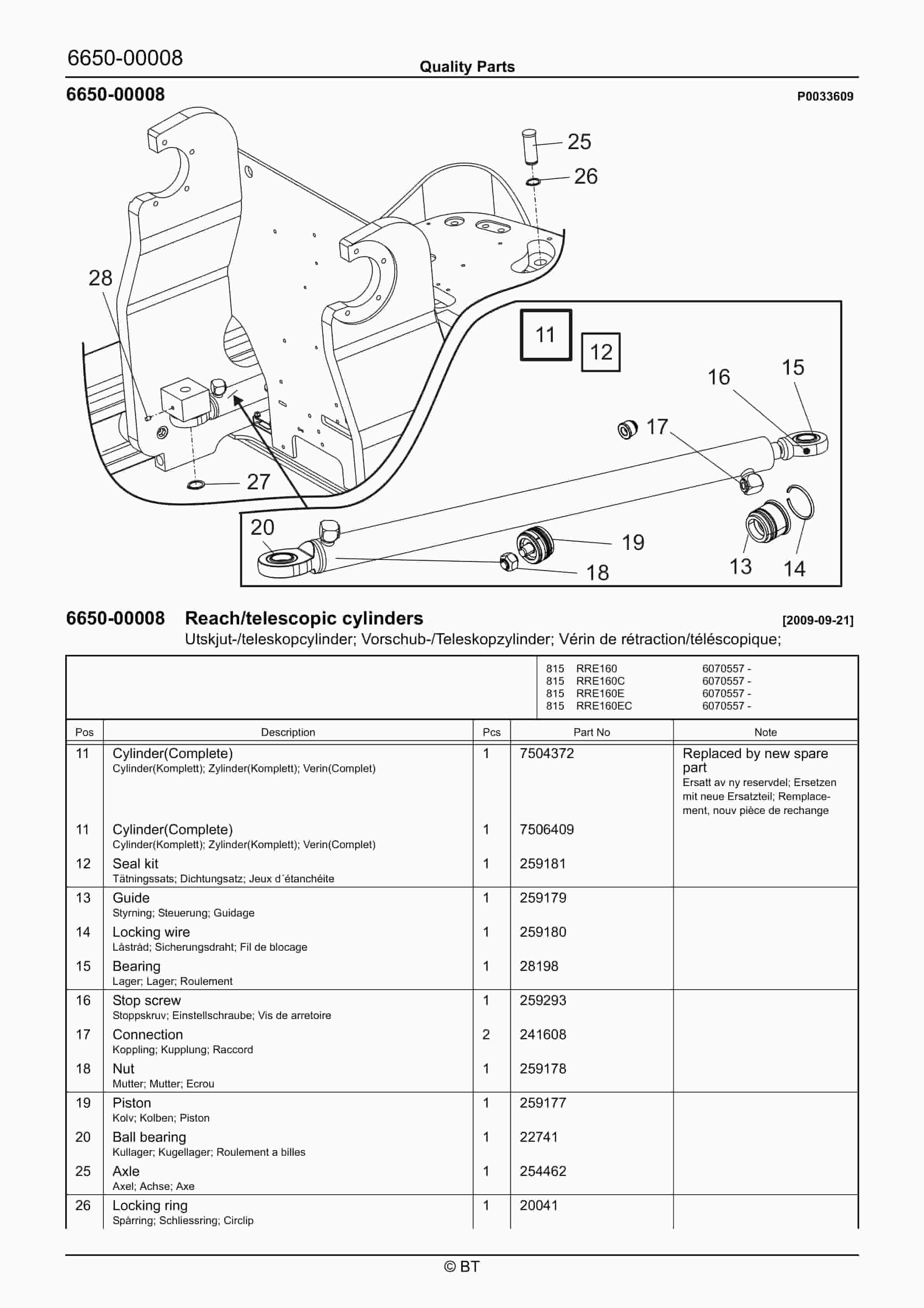 6650-00008

Quality Parts

6650-00008

P0033609

25
26
28
11
12
16
15
17
27
20
19
18
13
14

6650-00008 Reach/telescopic cylinders

[2009-09-21]

Utskjut-/teleskopcylinder; Vorschub-/Teleskopzylinder; Vérin de rétraction/téléscopique;

815 RRE160 6070557 -
815 RRE160C 6070557 -
815 RRE160E 6070557 -
815 RRE160EC 6070557 -

| Pos | Description | Pcs | Part No | Note |
|---|---|---|---|---|
| 11 | Cylinder(Complete) Cylinder(Komplett); Zylinder(Komplett); Verin(Complet) | 1 | 7504372 | Replaced by new spare part Ersatt av ny reservdel; Ersetzen mit neue Ersatzteil; Remplacement, nouv pièce de rechange |
| 11 | Cylinder(Complete) Cylinder(Komplett); Zylinder(Komplett); Verin(Complet) | 1 | 7506409 | |
| 12 | Seal kit Tätningssats; Dichtungsatz; Jeux d´étanchéite | 1 | 259181 | |
| 13 | Guide Styrning; Steuerung; Guidage | 1 | 259179 | |
| 14 | Locking wire Låstråd; Sicherungsdraht; Fil de blocage | 1 | 259180 | |
| 15 | Bearing Lager; Lager; Roulement | 1 | 28198 | |
| 16 | Stop screw Stoppskruv; Einstellschraube; Vis de arretoire | 1 | 259293 | |
| 17 | Connection Koppling; Kupplung; Raccord | 2 | 241608 | |
| 18 | Nut Mutter; Mutter; Ecrou | 1 | 259178 | |
| 19 | Piston Kolv; Kolben; Piston | 1 | 259177 | |
| 20 | Ball bearing Kullager; Kugellager; Roulement a billes | 1 | 22741 | |
| 25 | Axle Axel; Achse; Axe | 1 | 254462 | |
| 26 | Locking ring Spårring; Schliessring; Circlip | 1 | 20041 | |

© BT