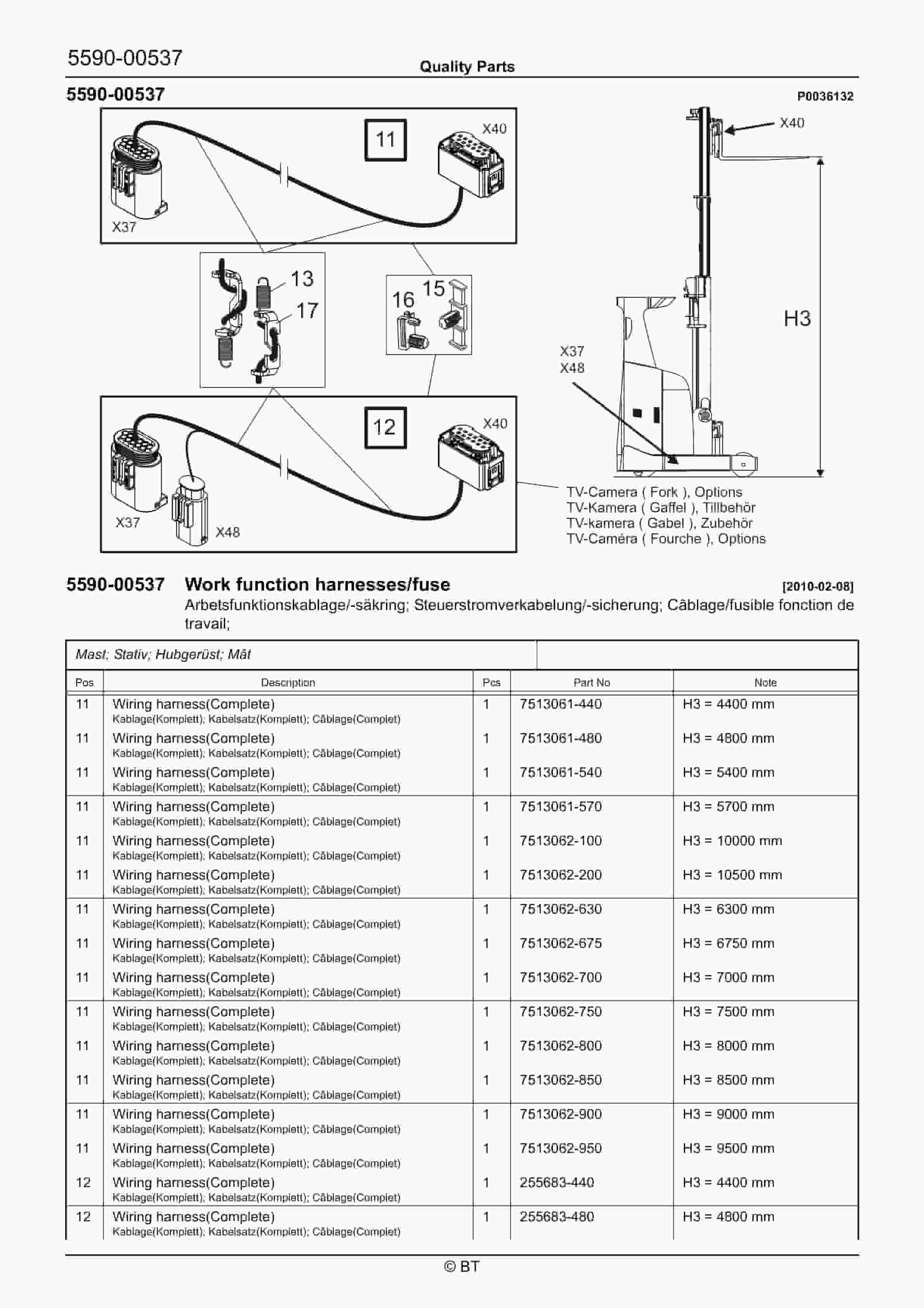 5590-00537
Quality Parts

5590-00537
P0036132

11
X40
X37
13
17
16
15
12
X40
X37
X48

X40
H3
X37
X48

TV-Camera ( Fork ), Options
TV-Kamera ( Gaffel ), Tillbehör
TV-kamera ( Gabel ), Zubehör
TV-Caméra ( Fourche ), Options

5590-00537 Work function harnesses/fuse [2010-02-08]
Arbetsfunktionskablage/-säkring; Steuerstromverkabelung/-sicherung; Câblage/fusible fonction de travail;

Mast; Stativ; Hubgerüst; Mât

| Pos | Description | Pcs | Part No | Note |
|---|---|---|---|---|
| 11 | Wiring harness(Complete) Kablage(Komplett); Kabelsatz(Komplett); Câblage(Complet) | 1 | 7513061-440 | H3 = 4400 mm |
| 11 | Wiring harness(Complete) Kablage(Komplett); Kabelsatz(Komplett); Câblage(Complet) | 1 | 7513061-480 | H3 = 4800 mm |
| 11 | Wiring harness(Complete) Kablage(Komplett); Kabelsatz(Komplett); Câblage(Complet) | 1 | 7513061-540 | H3 = 5400 mm |
| 11 | Wiring harness(Complete) Kablage(Komplett); Kabelsatz(Komplett); Câblage(Complet) | 1 | 7513061-570 | H3 = 5700 mm |
| 11 | Wiring harness(Complete) Kablage(Komplett); Kabelsatz(Komplett); Câblage(Complet) | 1 | 7513062-100 | H3 = 10000 mm |
| 11 | Wiring harness(Complete) Kablage(Komplett); Kabelsatz(Komplett); Câblage(Complet) | 1 | 7513062-200 | H3 = 10500 mm |
| 11 | Wiring harness(Complete) Kablage(Komplett); Kabelsatz(Komplett); Câblage(Complet) | 1 | 7513062-630 | H3 = 6300 mm |
| 11 | Wiring harness(Complete) Kablage(Komplett); Kabelsatz(Komplett); Câblage(Complet) | 1 | 7513062-675 | H3 = 6750 mm |
| 11 | Wiring harness(Complete) Kablage(Komplett); Kabelsatz(Komplett); Câblage(Complet) | 1 | 7513062-700 | H3 = 7000 mm |
| 11 | Wiring harness(Complete) Kablage(Komplett); Kabelsatz(Komplett); Câblage(Complet) | 1 | 7513062-750 | H3 = 7500 mm |
| 11 | Wiring harness(Complete) Kablage(Komplett); Kabelsatz(Komplett); Câblage(Complet) | 1 | 7513062-800 | H3 = 8000 mm |
| 11 | Wiring harness(Complete) Kablage(Komplett); Kabelsatz(Komplett); Câblage(Complet) | 1 | 7513062-850 | H3 = 8500 mm |
| 11 | Wiring harness(Complete) Kablage(Komplett); Kabelsatz(Komplett); Câblage(Complet) | 1 | 7513062-900 | H3 = 9000 mm |
| 11 | Wiring harness(Complete) Kablage(Komplett); Kabelsatz(Komplett); Câblage(Complet) | 1 | 7513062-950 | H3 = 9500 mm |
| 12 | Wiring harness(Complete) Kablage(Komplett); Kabelsatz(Komplett); Câblage(Complet) | 1 | 255683-440 | H3 = 4400 mm |
| 12 | Wiring harness(Complete) Kablage(Komplett); Kabelsatz(Komplett); Câblage(Complet) | 1 | 255683-480 | H3 = 4800 mm |

© BT