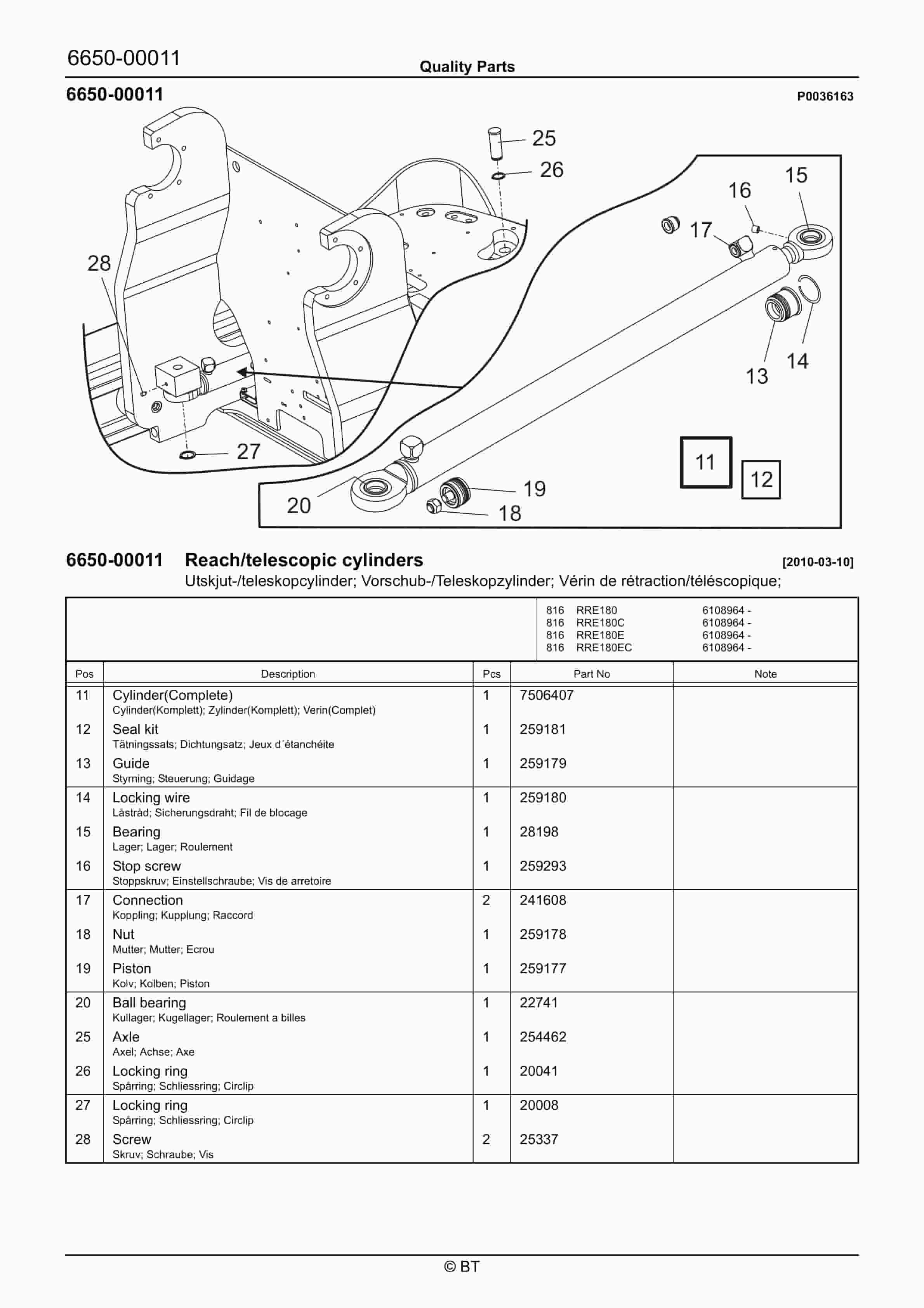 6650-00011
Quality Parts

6650-00011
P0036163

25
26
15
16
17
28
14
13
27
11
12
20
19
18

6650-00011 Reach/telescopic cylinders [2010-03-10]
Utskjut-/teleskopcylinder; Vorschub-/Teleskopzylinder; Vérin de rétraction/téléscopique;

816 RRE180 6108964 -
816 RRE180C 6108964 -
816 RRE180E 6108964 -
816 RRE180EC 6108964 -

| Pos | Description | Pcs | Part No | Note |
|---|---|---|---|---|
| 11 | Cylinder(Complete) Cylinder(Komplett); Zylinder(Komplett); Verin(Complet) | 1 | 7506407 | |
| 12 | Seal kit Tätningssats; Dichtungsatz; Jeux d´étanchéite | 1 | 259181 | |
| 13 | Guide Styrning; Steuerung; Guidage | 1 | 259179 | |
| 14 | Locking wire Låstråd; Sicherungsdraht; Fil de blocage | 1 | 259180 | |
| 15 | Bearing Lager; Lager; Roulement | 1 | 28198 | |
| 16 | Stop screw Stoppskruv; Einstellschraube; Vis de arretoire | 1 | 259293 | |
| 17 | Connection Koppling; Kupplung; Raccord | 2 | 241608 | |
| 18 | Nut Mutter; Mutter; Ecrou | 1 | 259178 | |
| 19 | Piston Kolv; Kolben; Piston | 1 | 259177 | |
| 20 | Ball bearing Kullager; Kugellager; Roulement a billes | 1 | 22741 | |
| 25 | Axle Axel; Achse; Axe | 1 | 254462 | |
| 26 | Locking ring Spårring; Schliessring; Circlip | 1 | 20041 | |
| 27 | Locking ring Spårring; Schliessring; Circlip | 1 | 20008 | |
| 28 | Screw Skruv; Schraube; Vis | 2 | 25337 | |

© BT