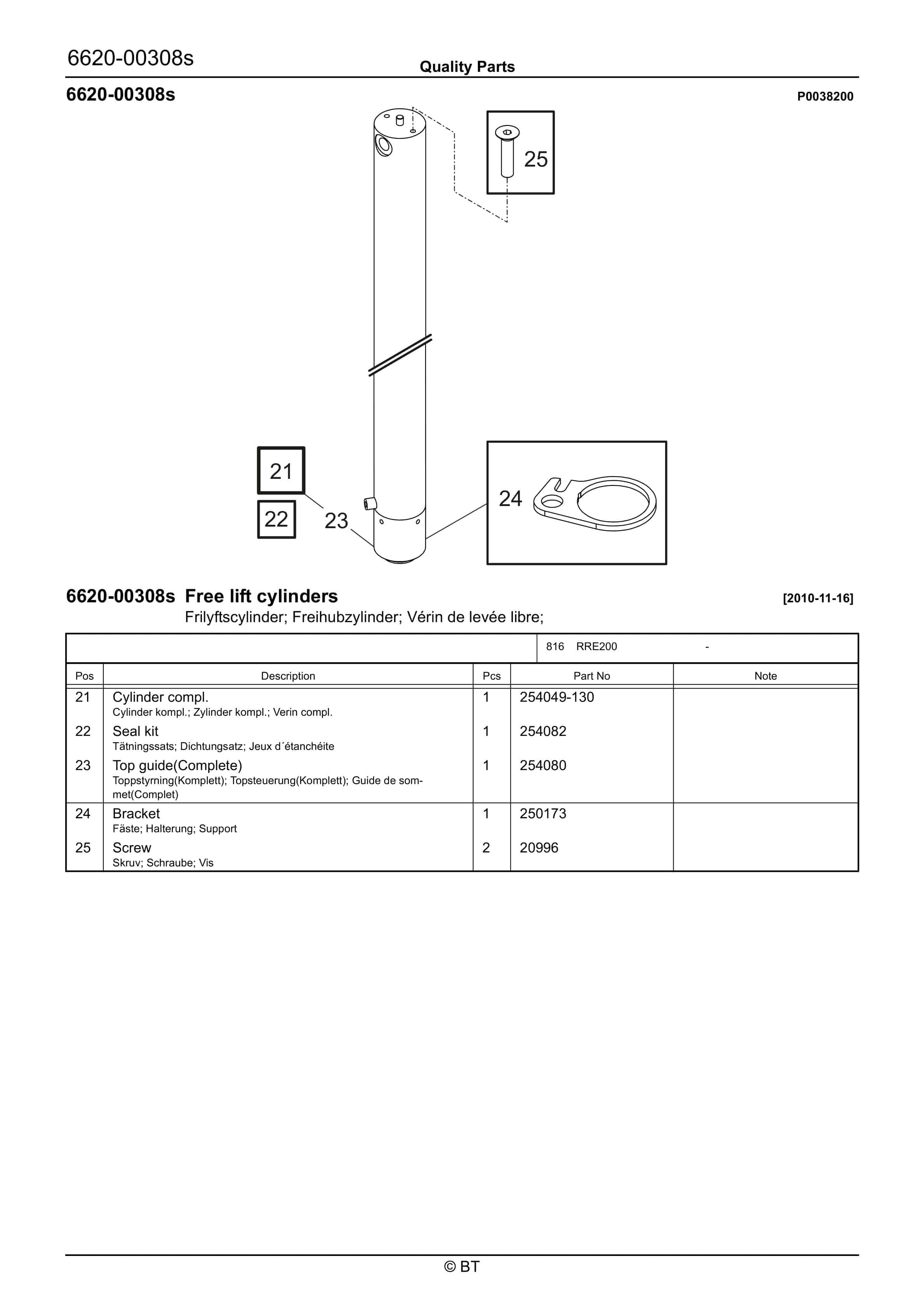 6620-00308s

Quality Parts

6620-00308s

P0038200

25

21

22

23

24

6620-00308s Free lift cylinders

[2010-11-16]

Frilyftscylinder; Freihubzylinder; Vérin de levée libre;

816 RRE200 -

| Pos | Description | Pcs | Part No | Note |
|---|---|---|---|---|
| 21 | Cylinder compl. Cylinder kompl.; Zylinder kompl.; Verin compl. | 1 | 254049-130 | |
| 22 | Seal kit Tätningssats; Dichtungsatz; Jeux d´étanchéite | 1 | 254082 | |
| 23 | Top guide(Complete) Toppstyrning(Komplett); Topsteuerung(Komplett); Guide de sommet(Complet) | 1 | 254080 | |
| 24 | Bracket Fäste; Halterung; Support | 1 | 250173 | |
| 25 | Screw Skruv; Schraube; Vis | 2 | 20996 | |

© BT