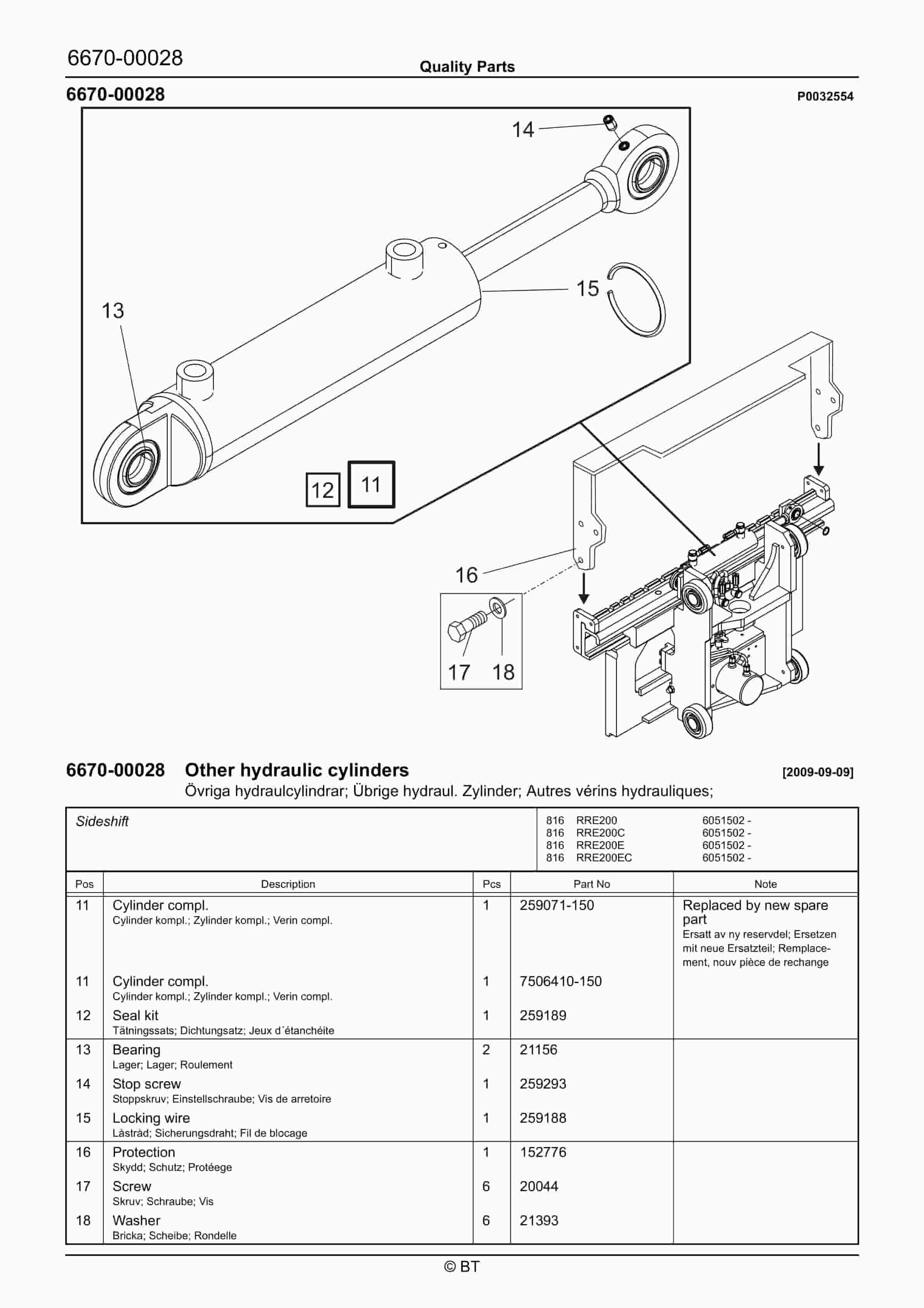 6670-00028

Quality Parts

6670-00028

P0032554

14

15

13

12

11

16

17 18

6670-00028 Other hydraulic cylinders [2009-09-09]
Övriga hydraulcylindrar; Übrige hydraul. Zylinder; Autres vérins hydrauliques;

Sideshift

816 RRE200 6051502 -
816 RRE200C 6051502 -
816 RRE200E 6051502 -
816 RRE200EC 6051502 -

| Pos | Description | Pcs | Part No | Note |
|---|---|---|---|---|
| 11 | Cylinder compl. Cylinder kompl.; Zylinder kompl.; Verin compl. | 1 | 259071-150 | Replaced by new spare part Ersatt av ny reservdel; Ersetzen mit neue Ersatzteil; Remplacement, nouv pièce de rechange |
| 11 | Cylinder compl. Cylinder kompl.; Zylinder kompl.; Verin compl. | 1 | 7506410-150 | |
| 12 | Seal kit Tätningssats; Dichtungsatz; Jeux d´étanchéite | 1 | 259189 | |
| 13 | Bearing Lager; Lager; Roulement | 2 | 21156 | |
| 14 | Stop screw Stoppskruv; Einstellschraube; Vis de arretoire | 1 | 259293 | |
| 15 | Locking wire Låstråd; Sicherungsdraht; Fil de blocage | 1 | 259188 | |
| 16 | Protection Skydd; Schutz; Protéege | 1 | 152776 | |
| 17 | Screw Skruv; Schraube; Vis | 6 | 20044 | |
| 18 | Washer Bricka; Scheibe; Rondelle | 6 | 21393 | |

© BT