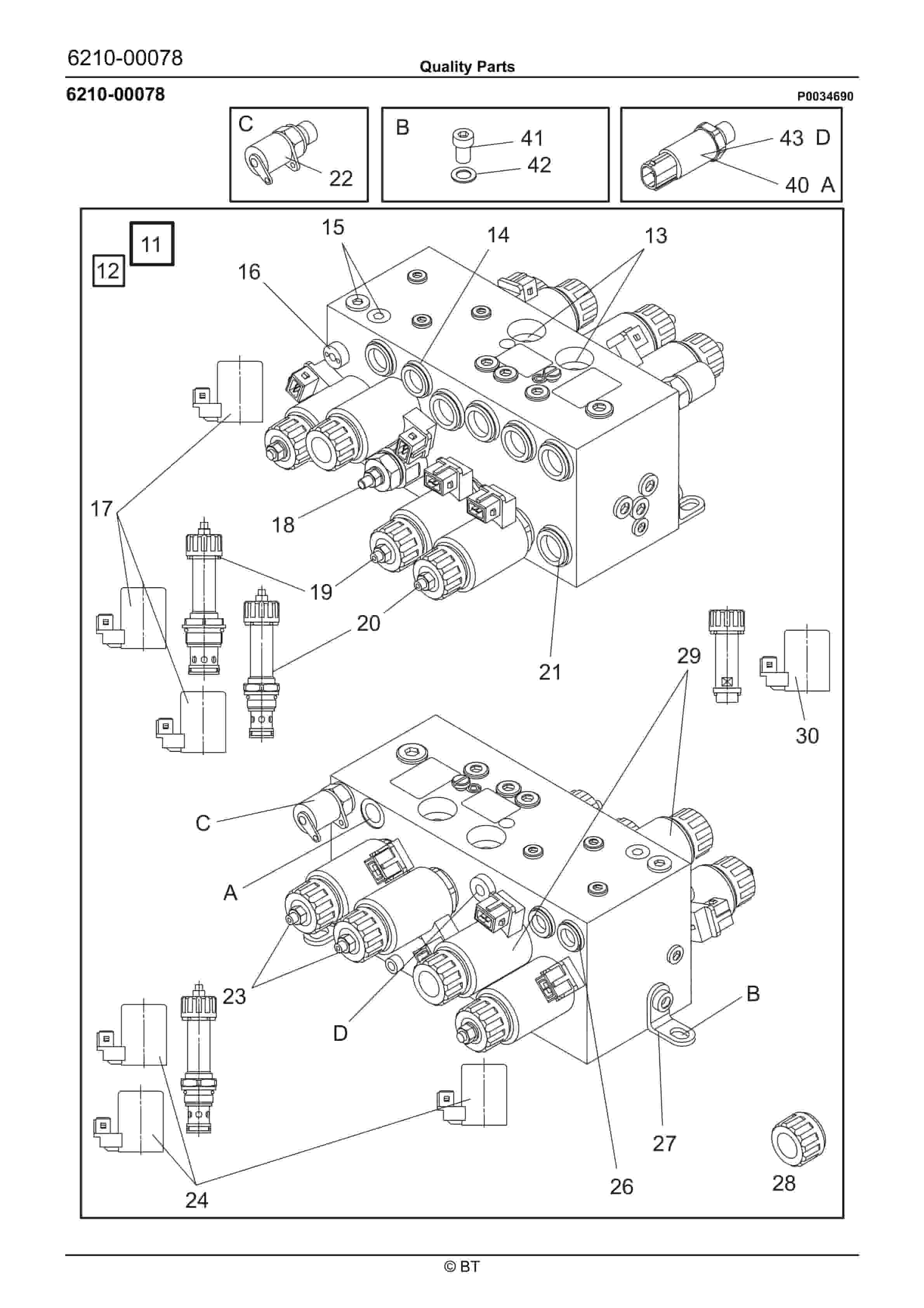 6210-00078
Quality Parts

6210-00078

P0034690

C
22

B
41
42

43 D
40 A

11
12
15
14
13
16
17
18
19
20
21
29
30
C
A
23
D
B
24
26
27
28

© BT