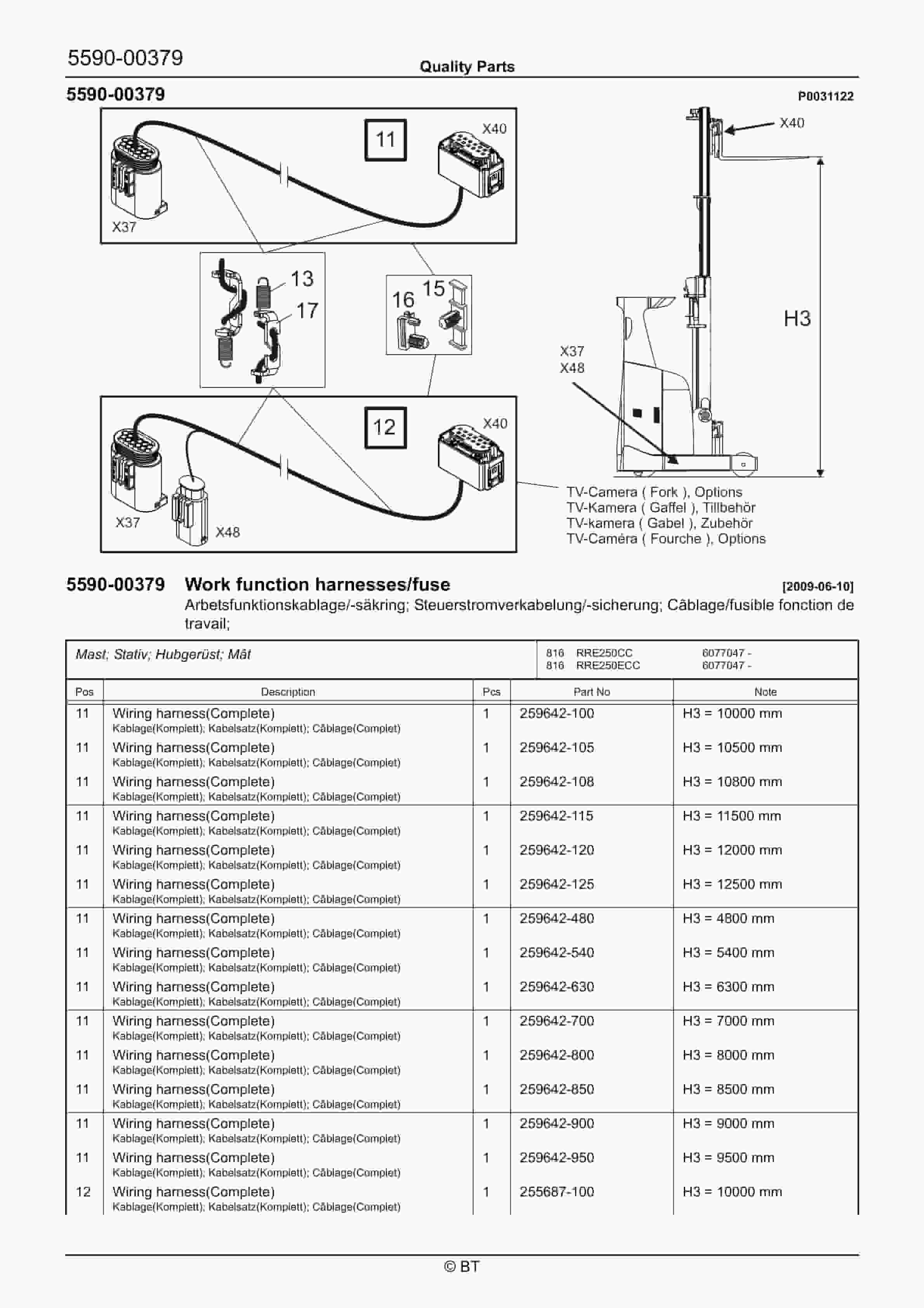 5590-00379

Quality Parts

5590-00379

P0031122

11

X40

X37

13

17

16 15

12

X40

X37

X48

X40

H3

X37
X48

TV-Camera ( Fork ), Options
TV-Kamera ( Gaffel ), Tillbehör
TV-kamera ( Gabel ), Zubehör
TV-Caméra ( Fourche ), Options

5590-00379 Work function harnesses/fuse [2009-06-10]

Arbetsfunktionskablage/-säkring; Steuerstromverkabelung/-sicherung; Câblage/fusible fonction de travail;

Mast; Stativ; Hubgerüst; Mât

816 RRE250CC 6077047 -
816 RRE250ECC 6077047 -

| Pos | Description | Pcs | Part No | Note |
|---|---|---|---|---|
| 11 | Wiring harness(Complete) Kablage(Komplett); Kabelsatz(Komplett); Câblage(Complet) | 1 | 259642-100 | H3 = 10000 mm |
| 11 | Wiring harness(Complete) Kablage(Komplett); Kabelsatz(Komplett); Câblage(Complet) | 1 | 259642-105 | H3 = 10500 mm |
| 11 | Wiring harness(Complete) Kablage(Komplett); Kabelsatz(Komplett); Câblage(Complet) | 1 | 259642-108 | H3 = 10800 mm |
| 11 | Wiring harness(Complete) Kablage(Komplett); Kabelsatz(Komplett); Câblage(Complet) | 1 | 259642-115 | H3 = 11500 mm |
| 11 | Wiring harness(Complete) Kablage(Komplett); Kabelsatz(Komplett); Câblage(Complet) | 1 | 259642-120 | H3 = 12000 mm |
| 11 | Wiring harness(Complete) Kablage(Komplett); Kabelsatz(Komplett); Câblage(Complet) | 1 | 259642-125 | H3 = 12500 mm |
| 11 | Wiring harness(Complete) Kablage(Komplett); Kabelsatz(Komplett); Câblage(Complet) | 1 | 259642-480 | H3 = 4800 mm |
| 11 | Wiring harness(Complete) Kablage(Komplett); Kabelsatz(Komplett); Câblage(Complet) | 1 | 259642-540 | H3 = 5400 mm |
| 11 | Wiring harness(Complete) Kablage(Komplett); Kabelsatz(Komplett); Câblage(Complet) | 1 | 259642-630 | H3 = 6300 mm |
| 11 | Wiring harness(Complete) Kablage(Komplett); Kabelsatz(Komplett); Câblage(Complet) | 1 | 259642-700 | H3 = 7000 mm |
| 11 | Wiring harness(Complete) Kablage(Komplett); Kabelsatz(Komplett); Câblage(Complet) | 1 | 259642-800 | H3 = 8000 mm |
| 11 | Wiring harness(Complete) Kablage(Komplett); Kabelsatz(Komplett); Câblage(Complet) | 1 | 259642-850 | H3 = 8500 mm |
| 11 | Wiring harness(Complete) Kablage(Komplett); Kabelsatz(Komplett); Câblage(Complet) | 1 | 259642-900 | H3 = 9000 mm |
| 11 | Wiring harness(Complete) Kablage(Komplett); Kabelsatz(Komplett); Câblage(Complet) | 1 | 259642-950 | H3 = 9500 mm |
| 12 | Wiring harness(Complete) Kablage(Komplett); Kabelsatz(Komplett); Câblage(Complet) | 1 | 255687-100 | H3 = 10000 mm |

© BT