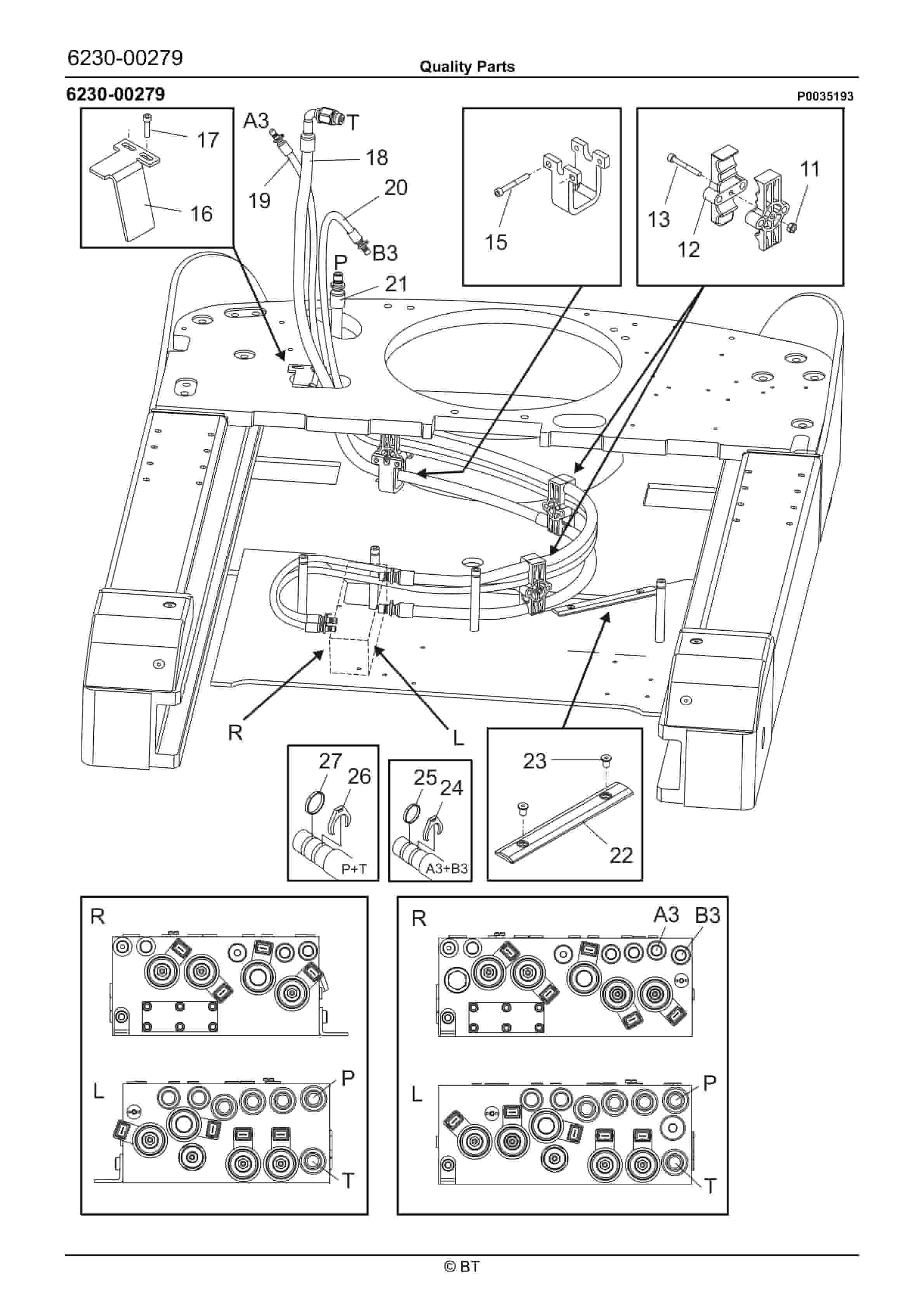 6230-00279

Quality Parts

6230-00279

P0035193

17

16

A3

T

18

19

20

B3

P

21

15

11

13

12

R

L

27

26

P+T

25

24

A3+B3

23

22

R

L

P

T

R

A3

B3

L

P

T

© BT