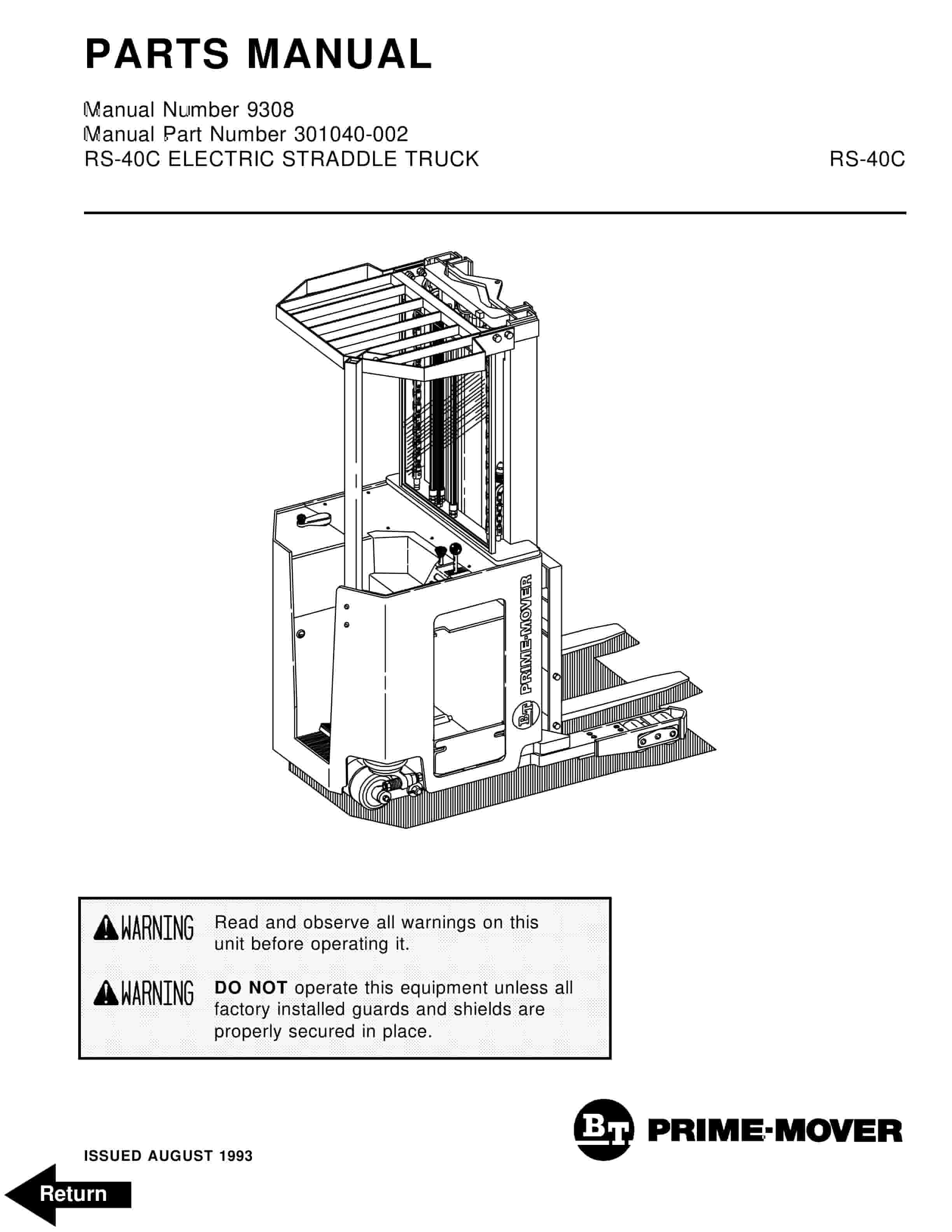 PARTS MANUAL

Manual Number 9308
Manual Part Number 301040-002
RS-40C ELECTRIC STRADDLE TRUCK

RS-40C

BT PRIME-MOVER

WARNING Read and observe all warnings on this unit before operating it.

WARNING DO NOT operate this equipment unless all factory installed guards and shields are properly secured in place.

BT PRIME-MOVER

ISSUED AUGUST 1993

Return