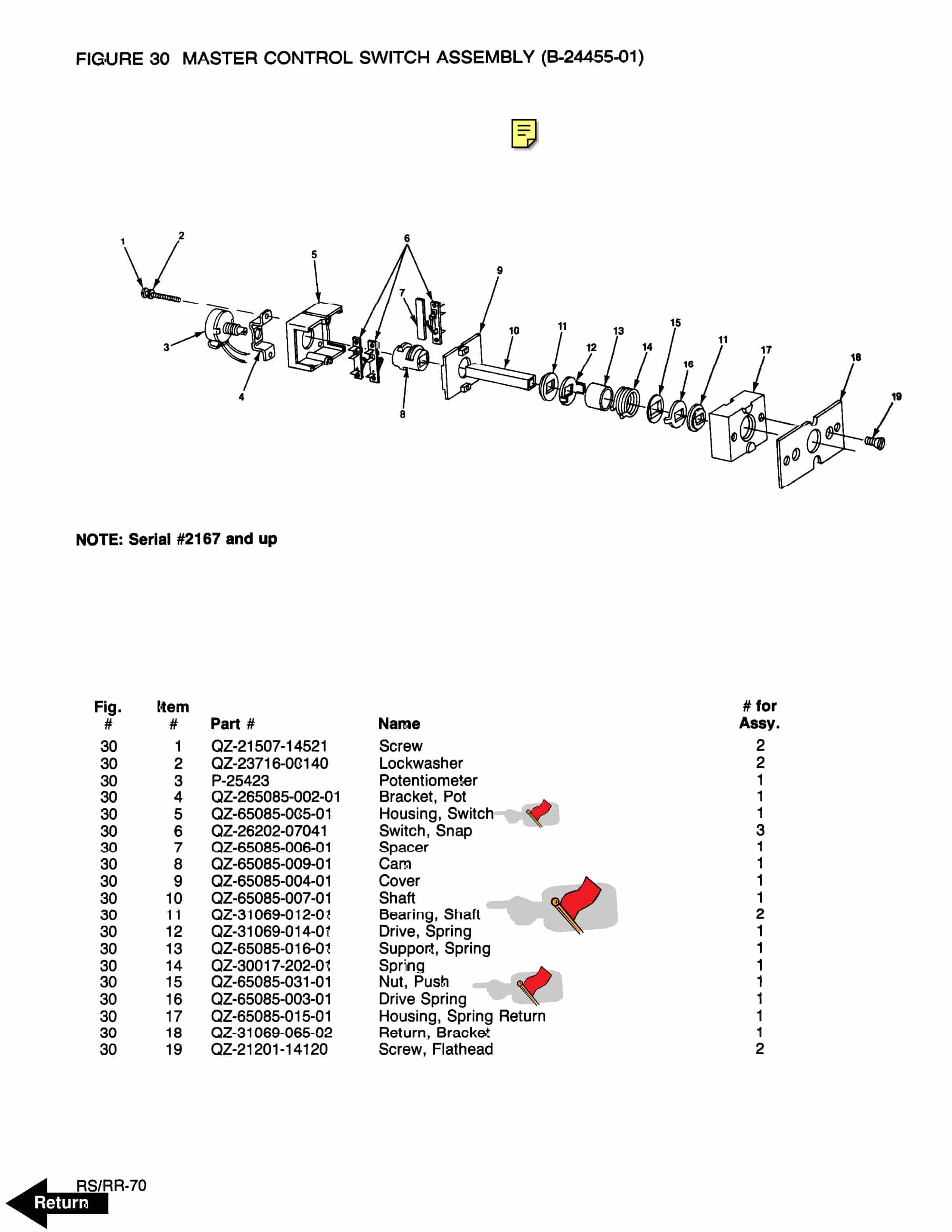 FIGURE 30 MASTER CONTROL SWITCH ASSEMBLY (B-24455-01)

1
2
3
4
5
6
7
8
9
10
11
12
13
14
15
16
11
17
18
19

NOTE: Serial #2167 and up

| Fig. # | Item # | Part # | Name | # for Assy. |
|---|---|---|---|---|
| 30 | 1 | QZ-21507-14521 | Screw | 2 |
| 30 | 2 | QZ-23716-00140 | Lockwasher | 2 |
| 30 | 3 | P-25423 | Potentiometer | 1 |
| 30 | 4 | QZ-265085-002-01 | Bracket, Pot | 1 |
| 30 | 5 | QZ-65085-005-01 | Housing, Switch | 1 |
| 30 | 6 | QZ-26202-07041 | Switch, Snap | 3 |
| 30 | 7 | QZ-65085-006-01 | Spacer | 1 |
| 30 | 8 | QZ-65085-009-01 | Cam | 1 |
| 30 | 9 | QZ-65085-004-01 | Cover | 1 |
| 30 | 10 | QZ-65085-007-01 | Shaft | 1 |
| 30 | 11 | QZ-31069-012-01 | Bearing, Shaft | 2 |
| 30 | 12 | QZ-31069-014-01 | Drive, Spring | 1 |
| 30 | 13 | QZ-65085-016-01 | Support, Spring | 1 |
| 30 | 14 | QZ-30017-202-01 | Spring | 1 |
| 30 | 15 | QZ-65085-031-01 | Nut, Push | 1 |
| 30 | 16 | QZ-65085-003-01 | Drive Spring | 1 |
| 30 | 17 | QZ-65085-015-01 | Housing, Spring Return | 1 |
| 30 | 18 | QZ-31069-065-02 | Return, Bracket | 1 |
| 30 | 19 | QZ-21201-14120 | Screw, Flathead | 2 |

RS/RR-70

Return