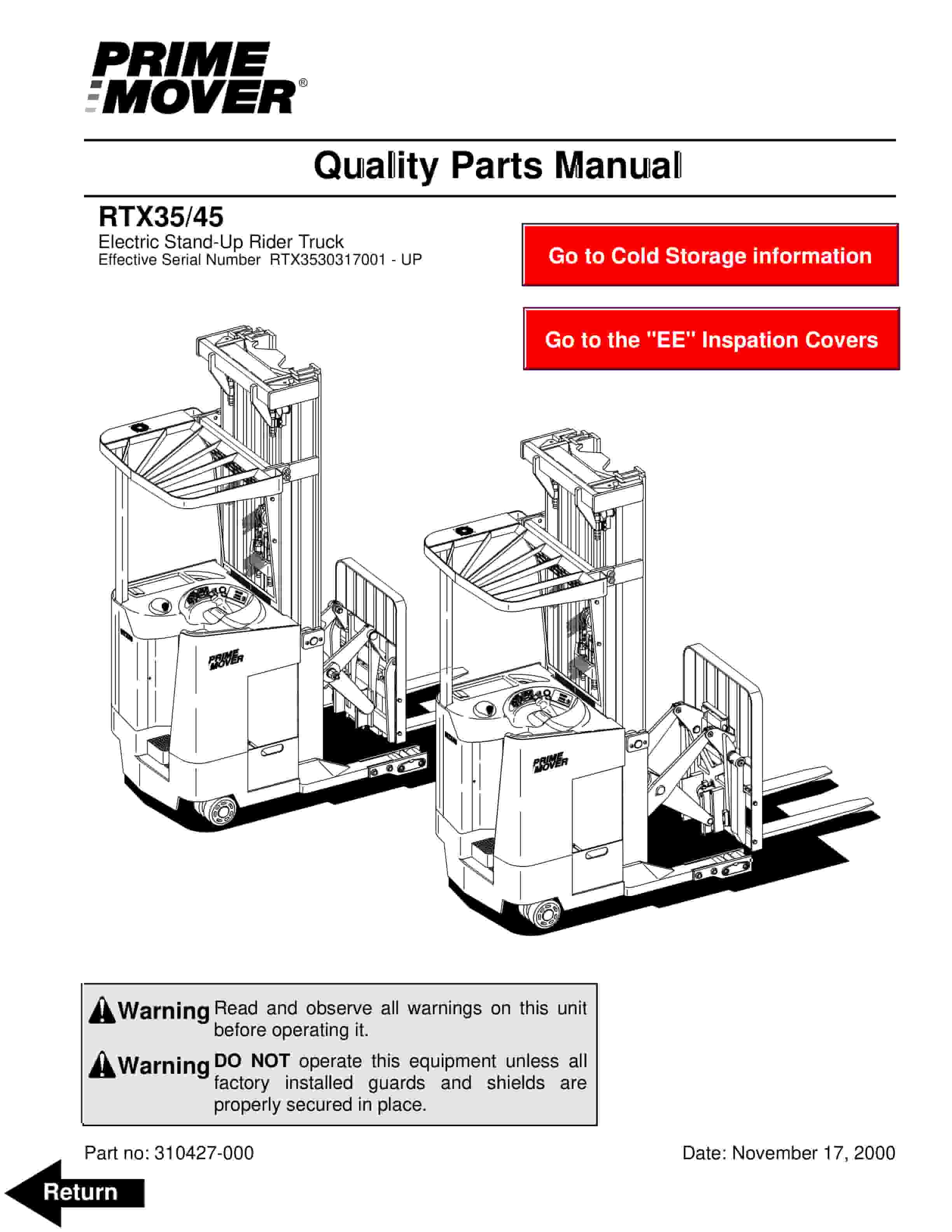 PRIME MOVER®

Quality Parts Manual

RTX35/45
Electric Stand-Up Rider Truck
Effective Serial Number RTX3530317001 - UP

Go to Cold Storage information

Go to the "EE" Inspation Covers

PRIME MOVER

PRIME MOVER

Warning Read and observe all warnings on this unit before operating it.

Warning DO NOT operate this equipment unless all factory installed guards and shields are properly secured in place.

Part no: 310427-000

Date: November 17, 2000

Return