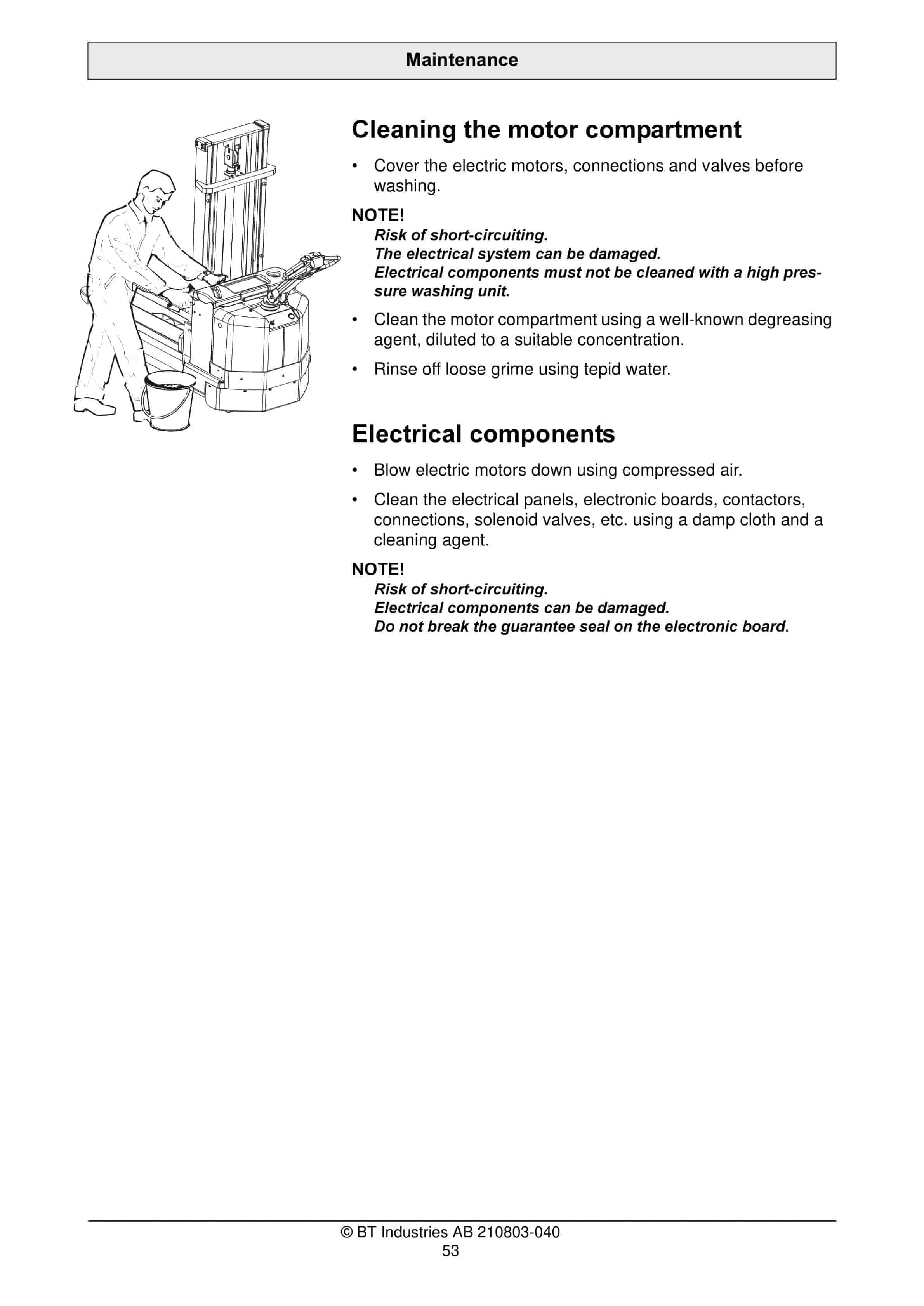 Maintenance

Cleaning the motor compartment

• Cover the electric motors, connections and valves before washing.

NOTE!
Risk of short-circuiting.
The electrical system can be damaged.
Electrical components must not be cleaned with a high pressure washing unit.

• Clean the motor compartment using a well-known degreasing agent, diluted to a suitable concentration.

• Rinse off loose grime using tepid water.

Electrical components

• Blow electric motors down using compressed air.

• Clean the electrical panels, electronic boards, contactors, connections, solenoid valves, etc. using a damp cloth and a cleaning agent.

NOTE!
Risk of short-circuiting.
Electrical components can be damaged.
Do not break the guarantee seal on the electronic board.

© BT Industries AB 210803-040
53