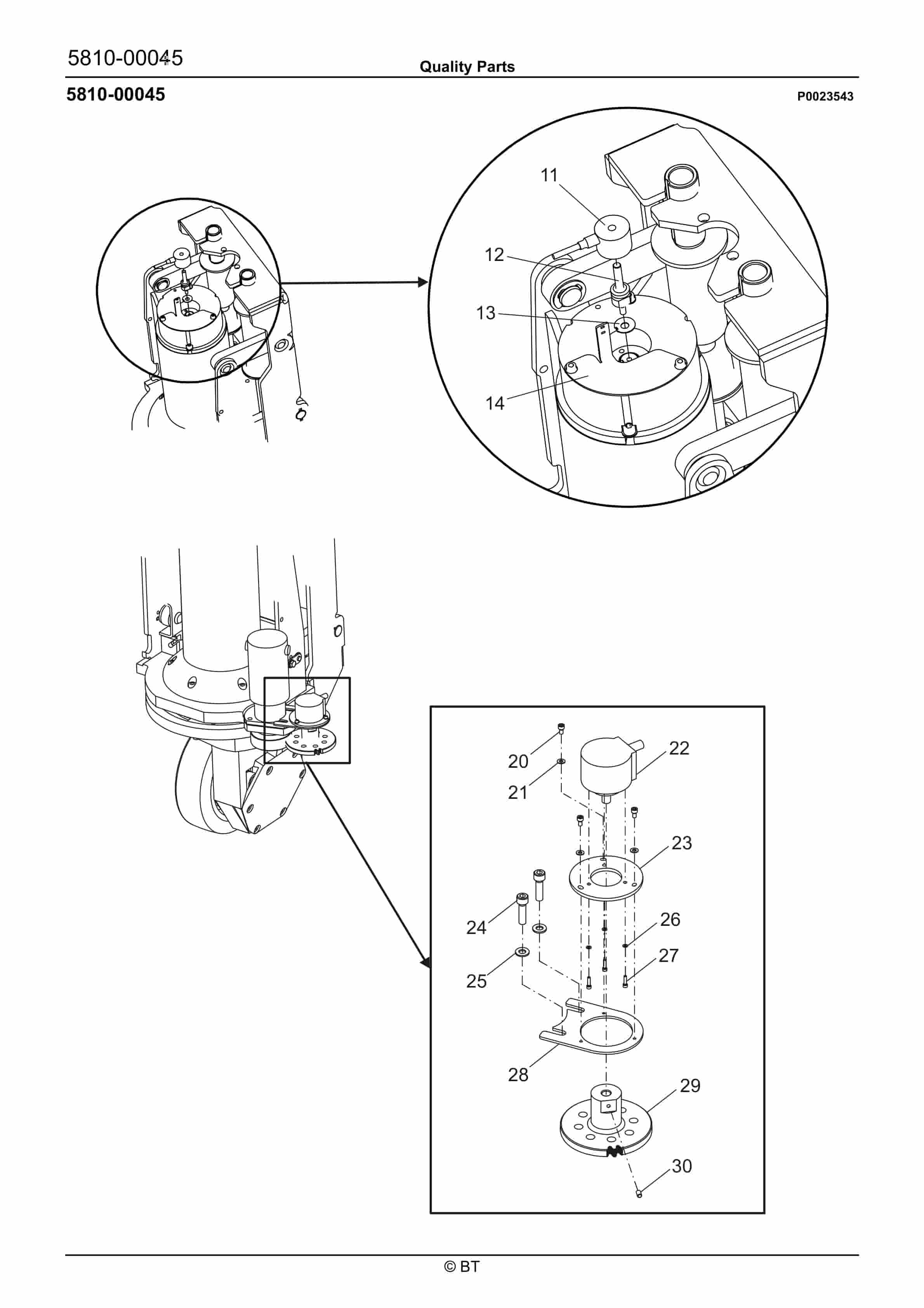 5810-00045

Quality Parts

5810-00045

P0023543

11
12
13
14

20
21
22
23
24
25
26
27
28
29
30

© BT