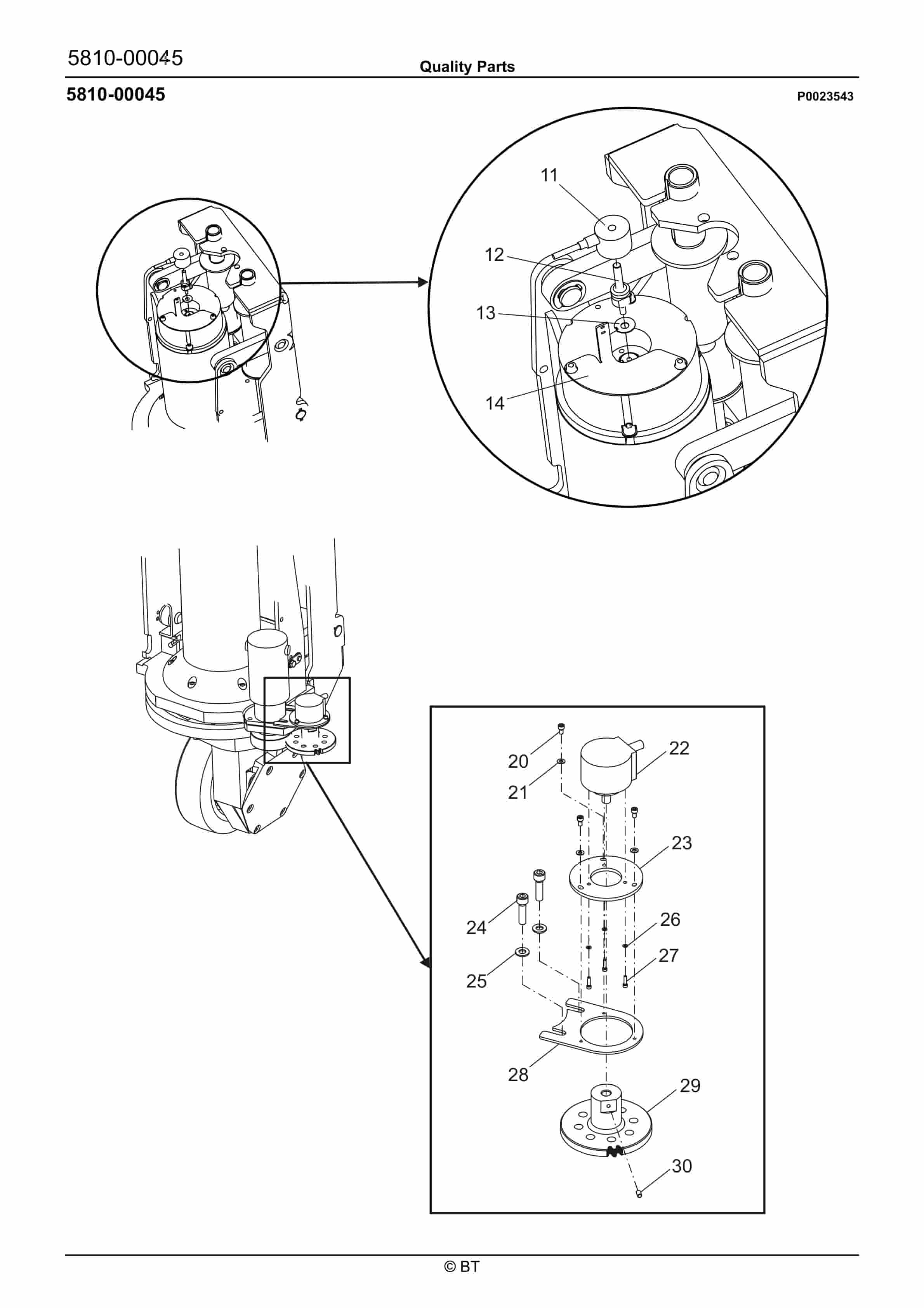 5810-00045

Quality Parts

5810-00045

P0023543

11

12

13

14

20

21

22

23

24

25

26

27

28

29

30

© BT