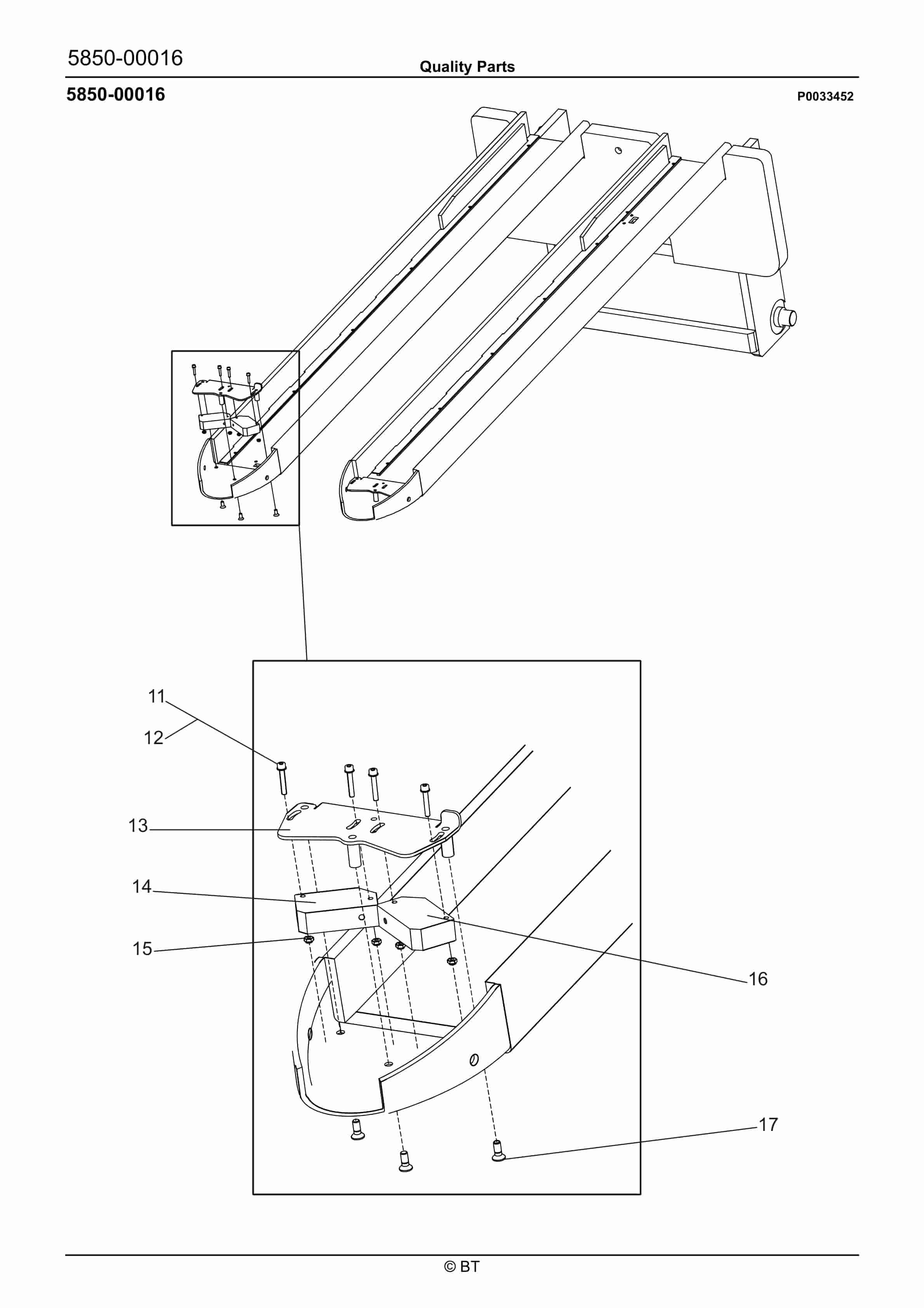 5850-00016

Quality Parts

5850-00016

P0033452

11

12

13

14

15

16

17

© BT