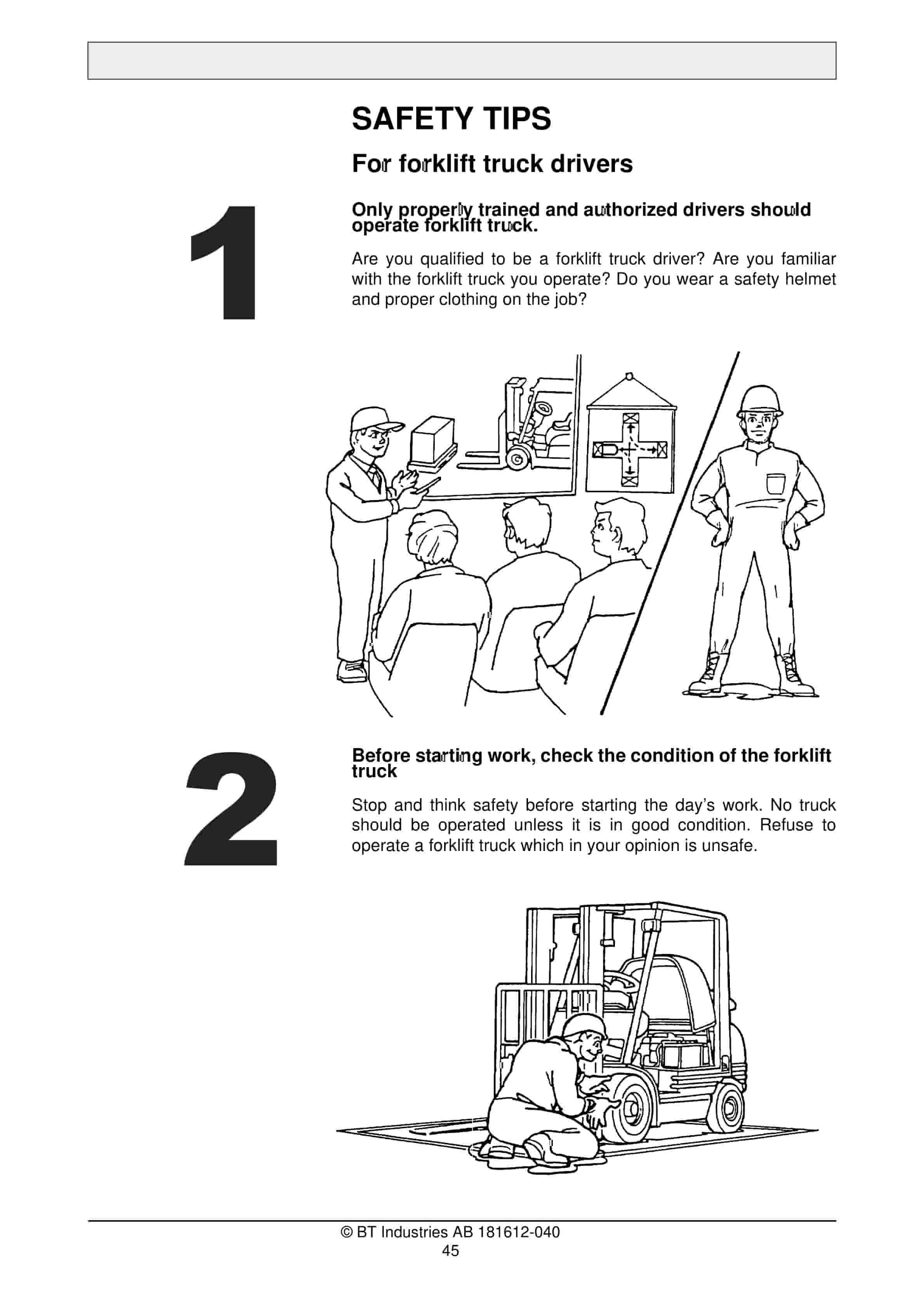 SAFETY TIPS

For forklift truck drivers

1

Only properly trained and authorized drivers should operate forklift truck.

Are you qualified to be a forklift truck driver? Are you familiar with the forklift truck you operate? Do you wear a safety helmet and proper clothing on the job?

2

Before starting work, check the condition of the forklift truck

Stop and think safety before starting the day's work. No truck should be operated unless it is in good condition. Refuse to operate a forklift truck which in your opinion is unsafe.

© BT Industries AB 181612-040
45